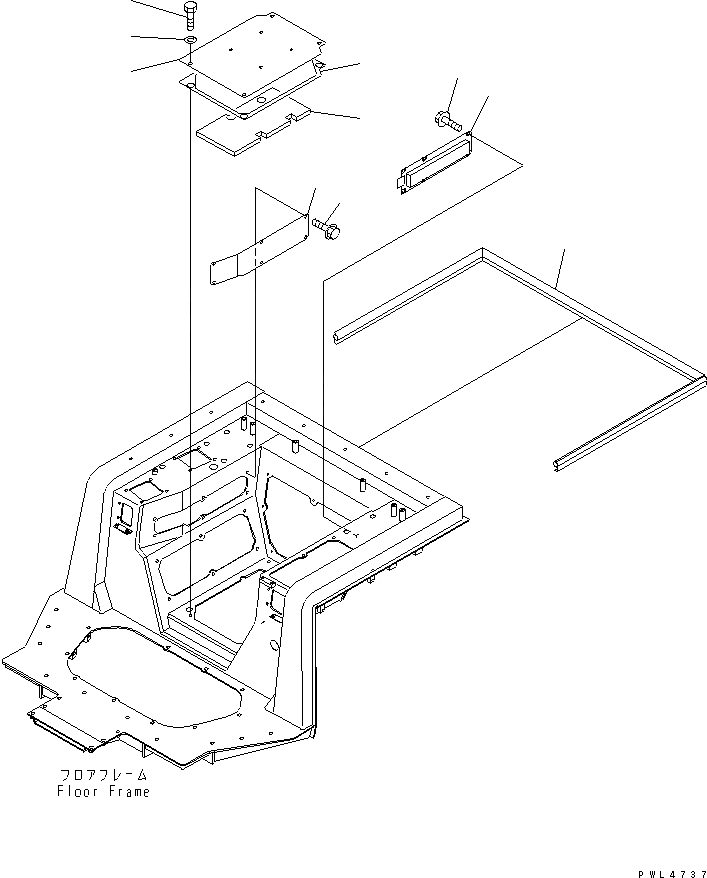 フロアフレーム
Floor Frame

PWL4737