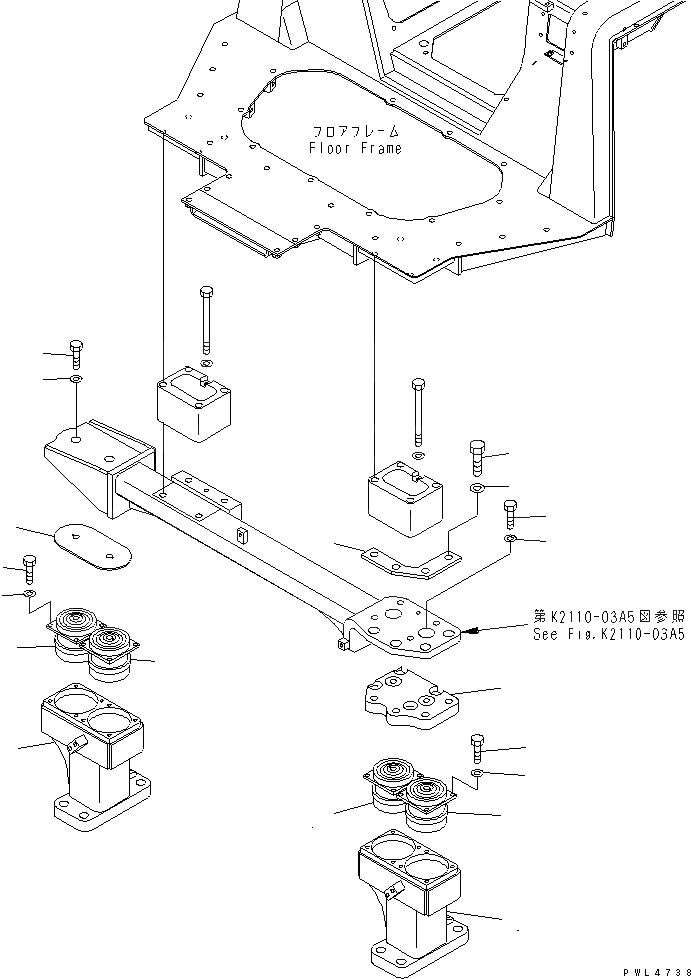 フロアフレーム
Floor Frame

第K2110-03A5図参照
See Fig.K2110-03A5

PWL4738