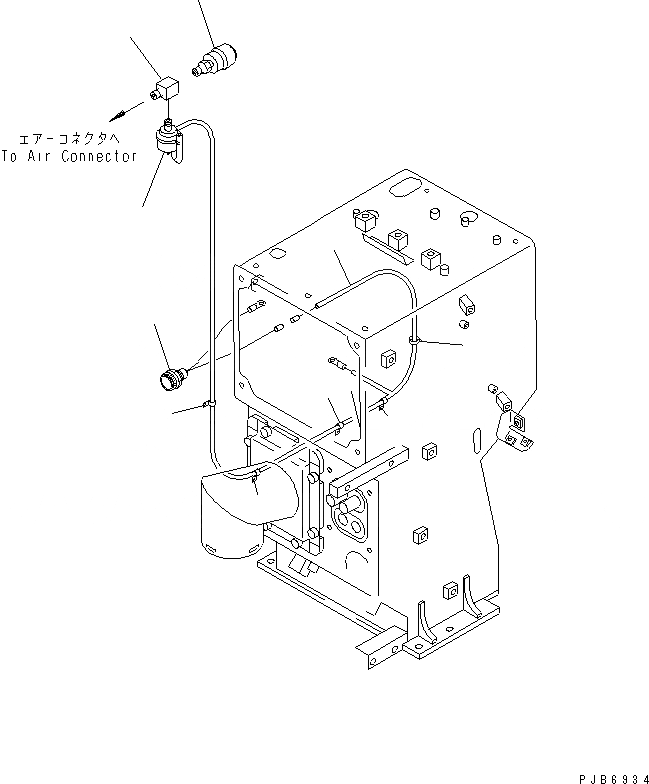 エアーコネクタへ
To Air Connector

PJB6934