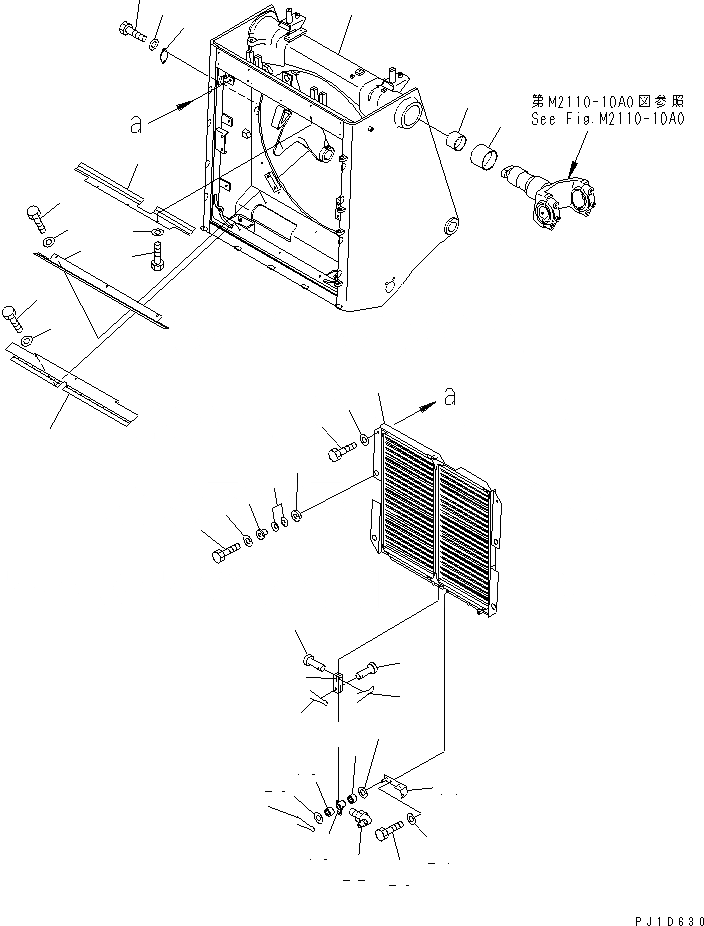 第M2110-10A0図参照
See Fig.M2110-10A0

a

a

PJ1D630