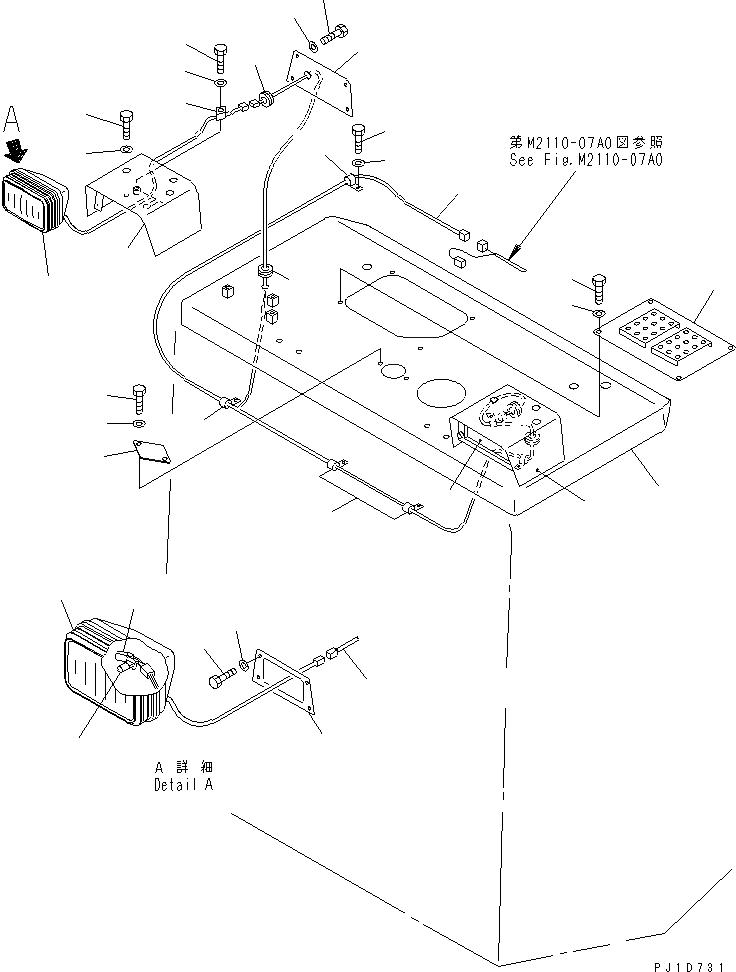 A

第M2110-07A0図参照
See Fig.M2110-07A0

A 詳細
Detail A

PJ1D731