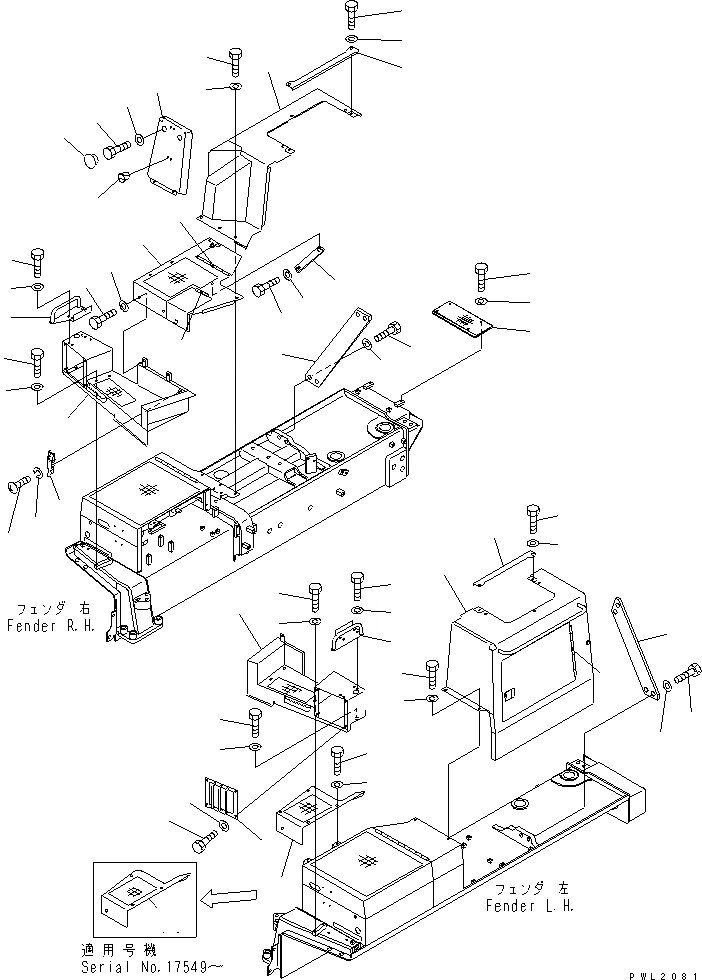 フェンダ 右
Fender R.H.

フェンダ 左
Fender L.H.

適用号機
Serial No.17549～

PWL2081