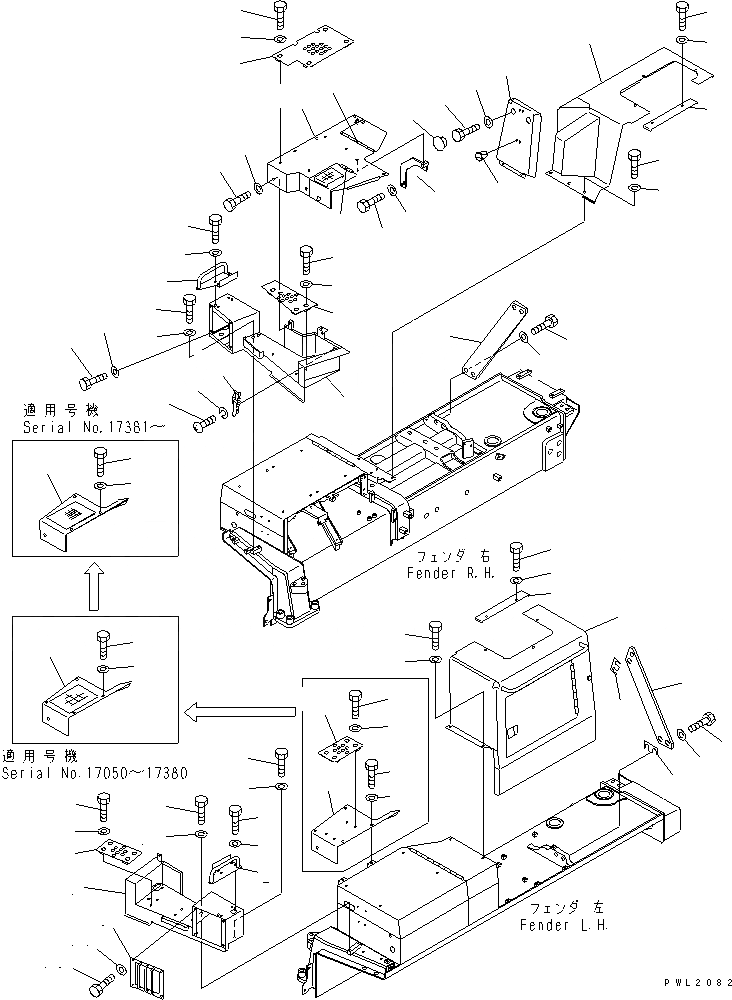 適用号機
Serial No.17381~

フェンダ 右
Fender R.H.

適用号機
Serial No.17050~17380

フェンダ 左
Fender L.H.

PWL2082