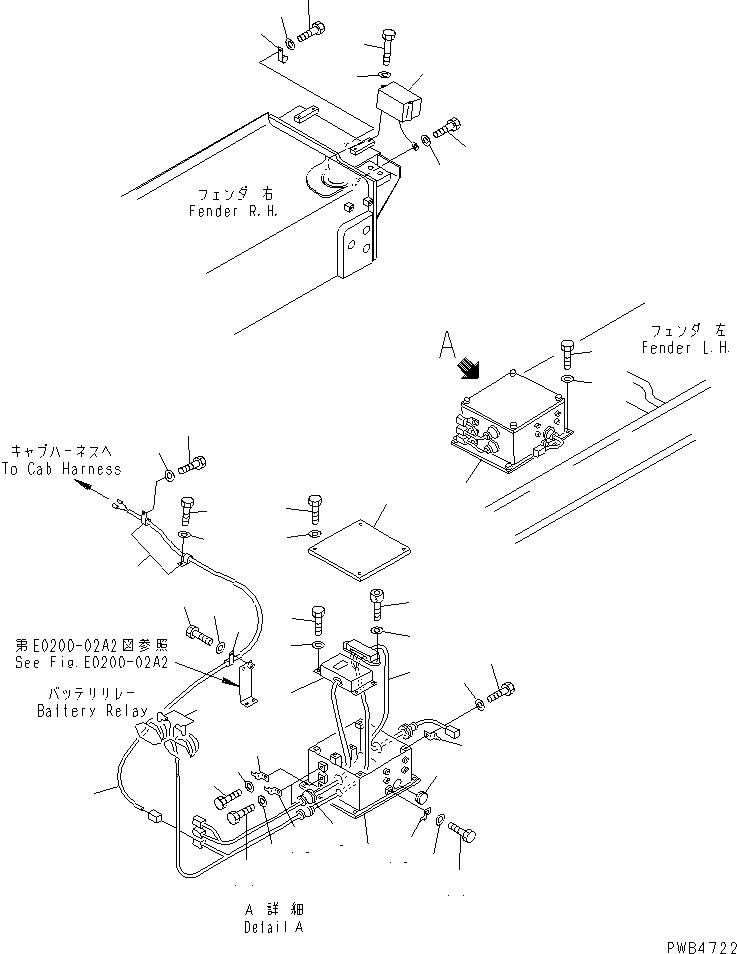 フェンダ 右
Fender R.H.

A

フェンダ 左
Fender L.H.

キャブハーネスへ
To Cab Harness

第E0200-02A2図参照
See Fig.E0200-02A2

バッテリリレー
Battery Relay

A 詳細
Detail A

PWB4722