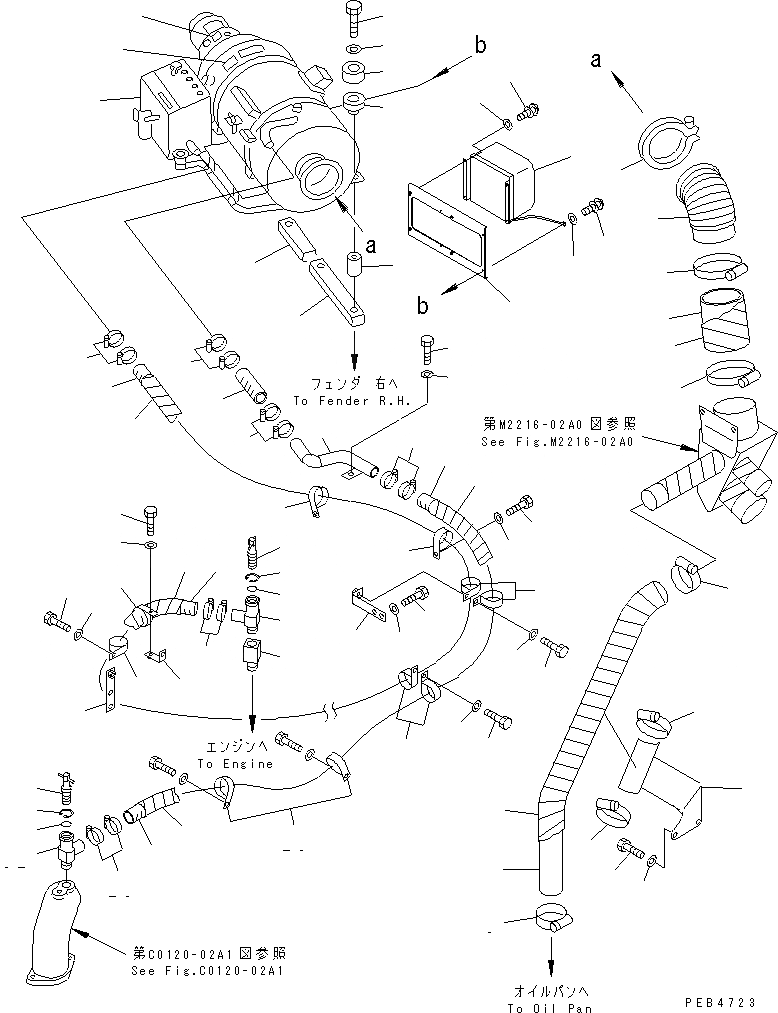 b
a
a
b
フェンダ 右へ
To Fender R.H.
第M2216-02A0図参照
See Fig.M2216-02A0
エンジンへ
To Engine
第C0120-02A1図参照
See Fig.C0120-02A1
オイルパンへ
To Oil Pan
PEB4723