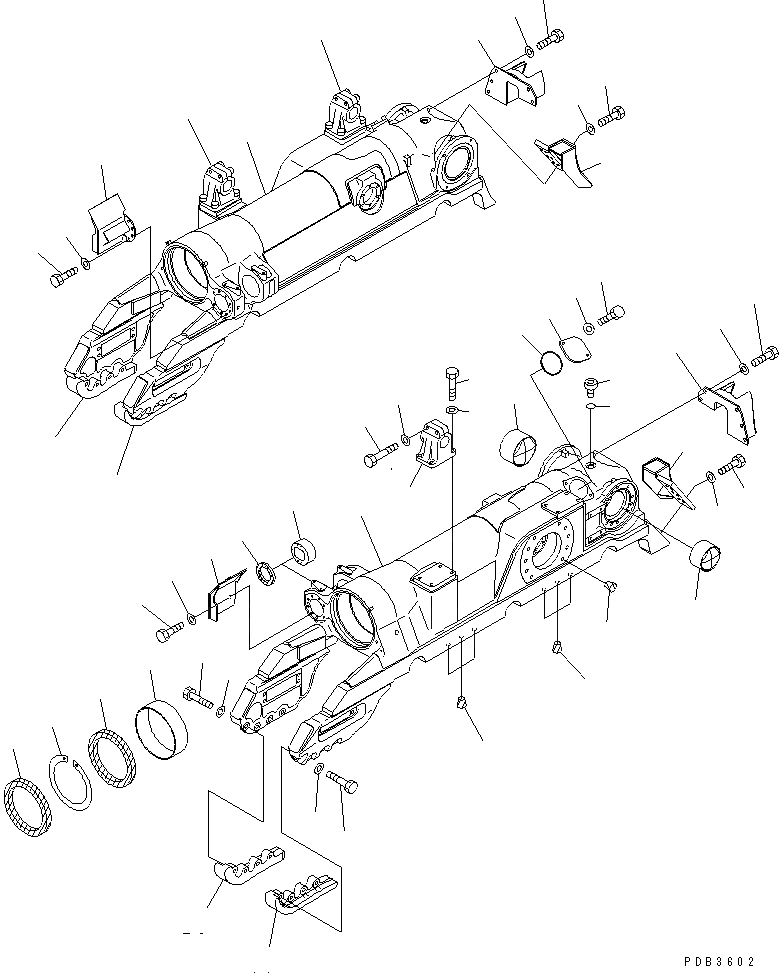 PDB3602