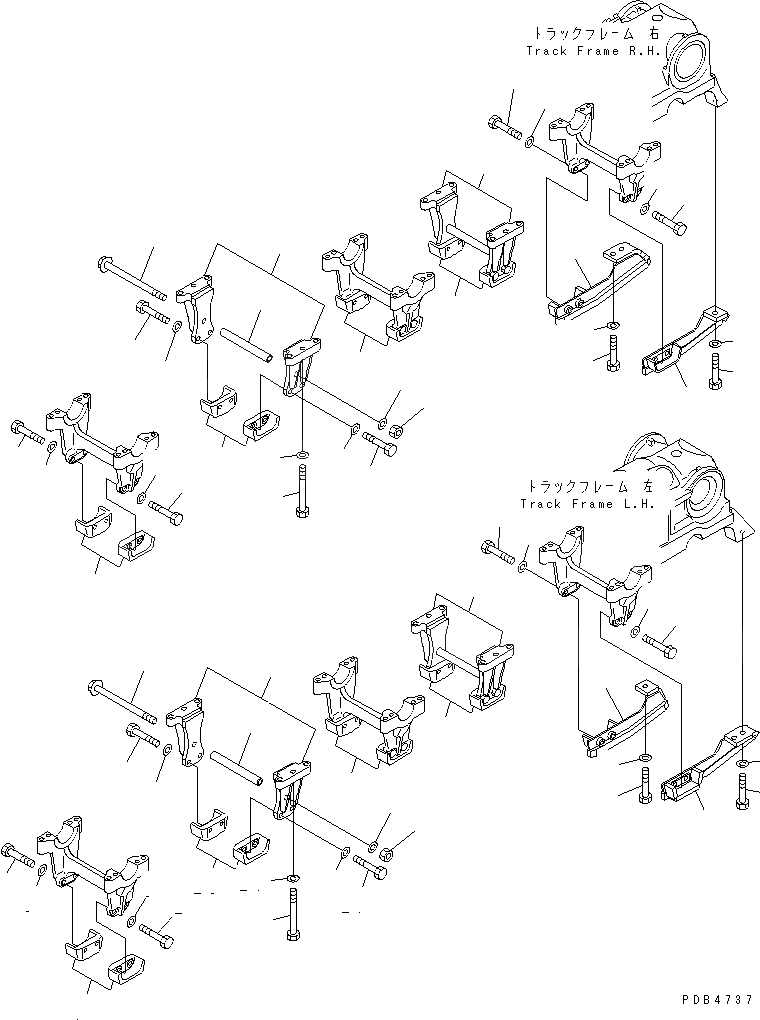 トラックフレーム 右
Track Frame R.H.

トラックフレーム 左
Track Frame L.H.

PDB4737