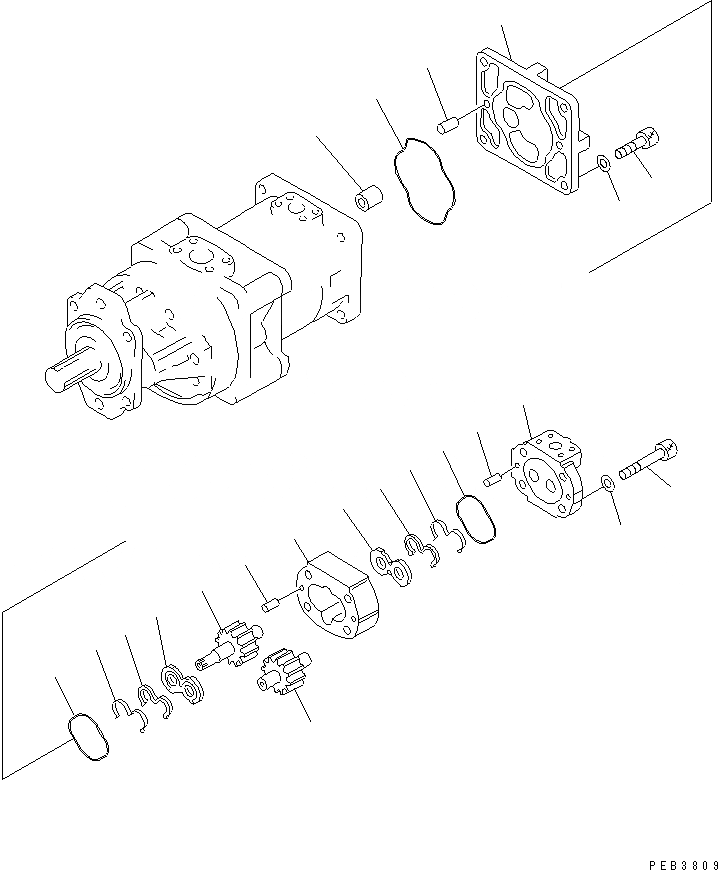 PEB3809