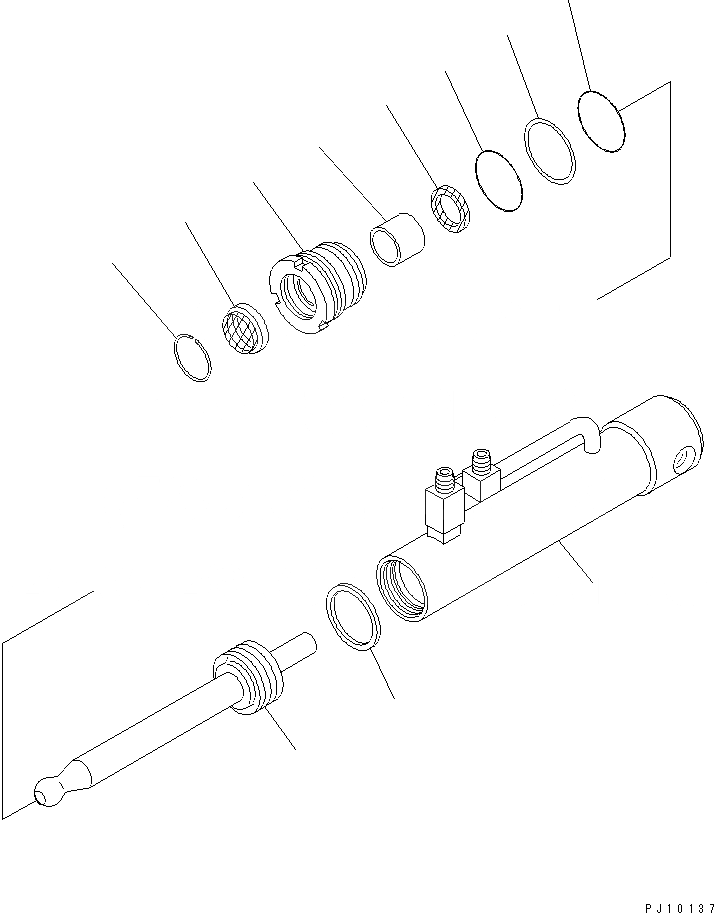 PJ10137