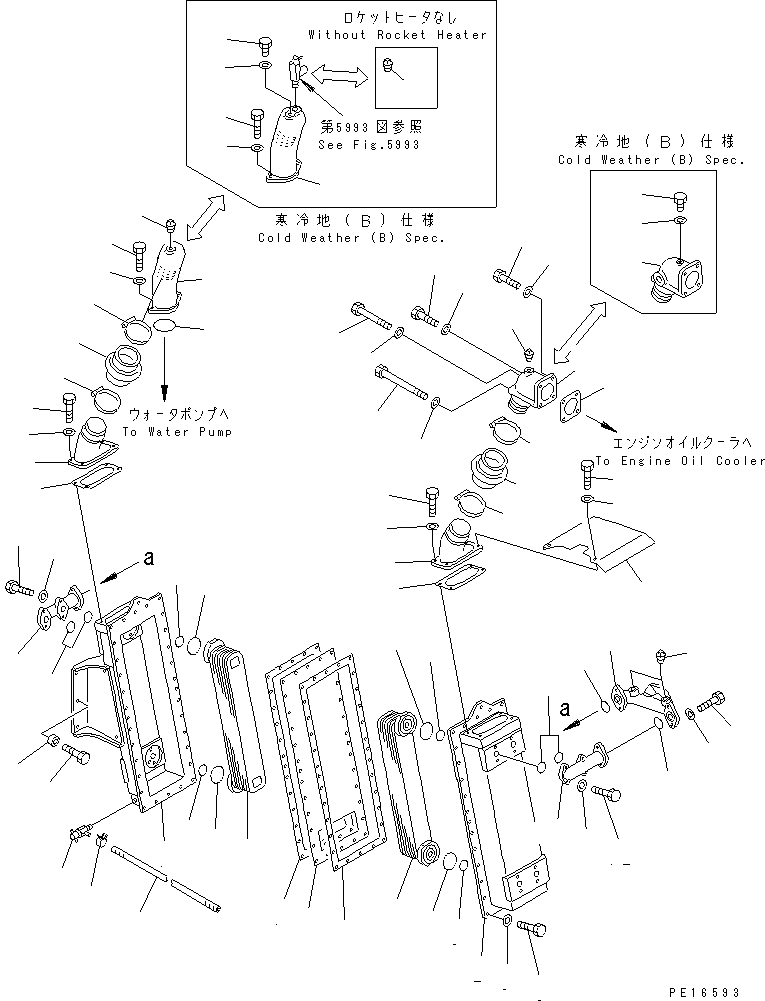 ロケットヒータなし
Without Rocket Heater

第5993図参照
See Fig.5993

寒冷地（B）仕様
Cold Weather (B) Spec.

寒冷地（B）仕様
Cold Weather (B) Spec.

ウォータポンプへ
To Water Pump

エンジンオイルクーラへ
To Engine Oil Cooler

a

a

PE16593