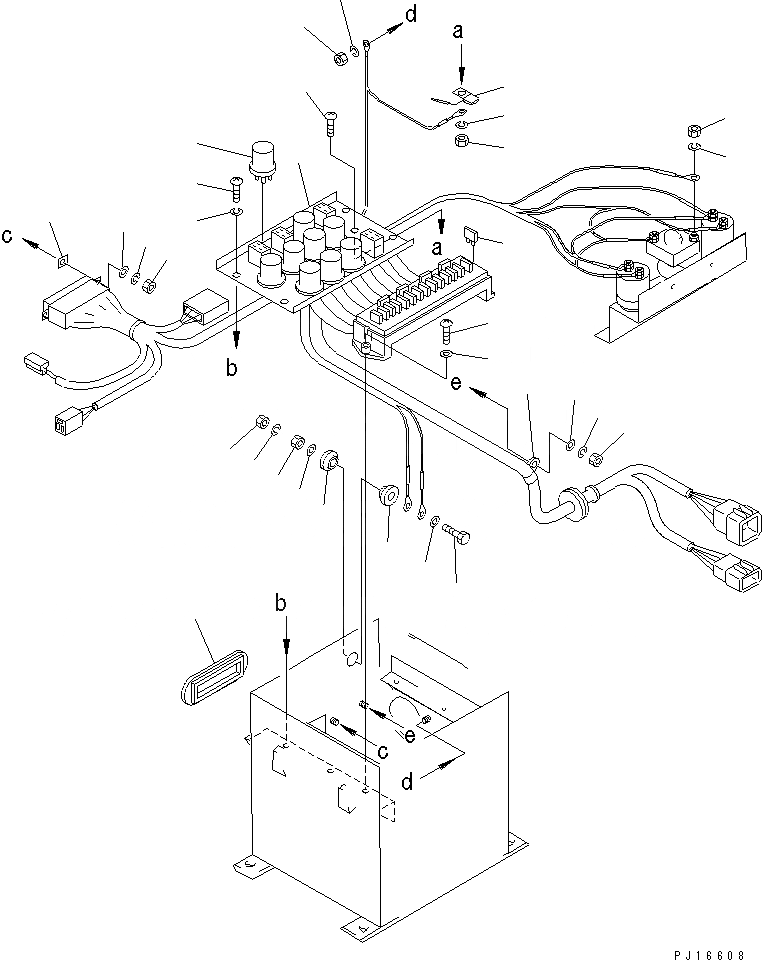 d
a
c
a
b
e
b
e
c
d
PJ16608