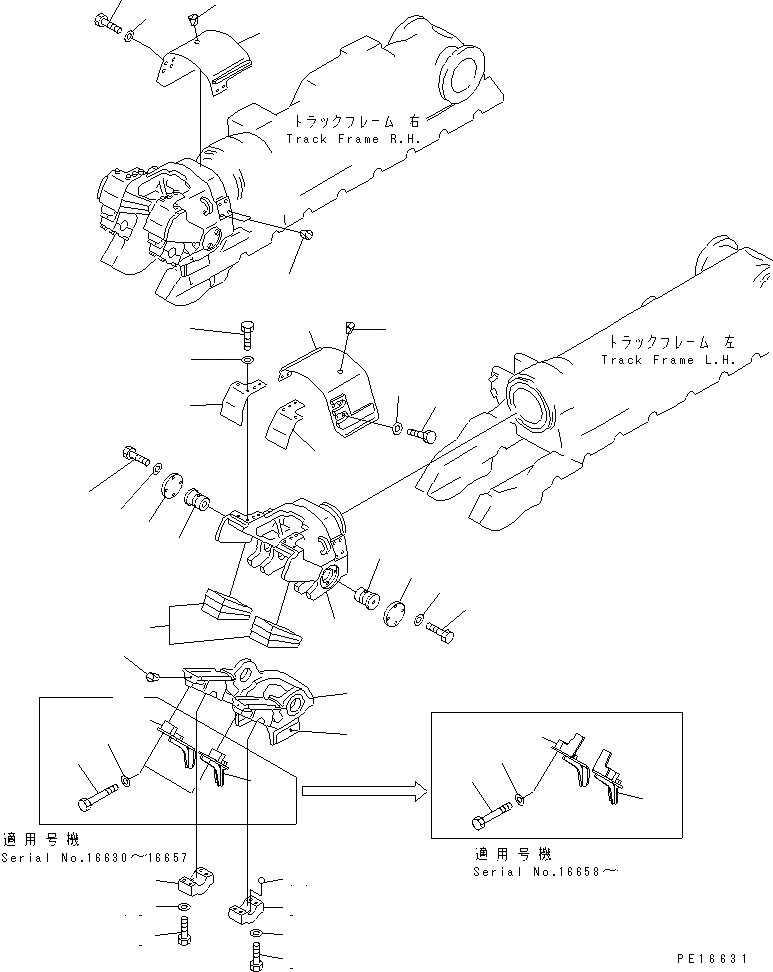 トラックフレーム 右
Track Frame R.H.

トラックフレーム 左
Track Frame L.H.

適用号機
Serial No.16630～16657

適用号機
Serial No.16658～

PE16631