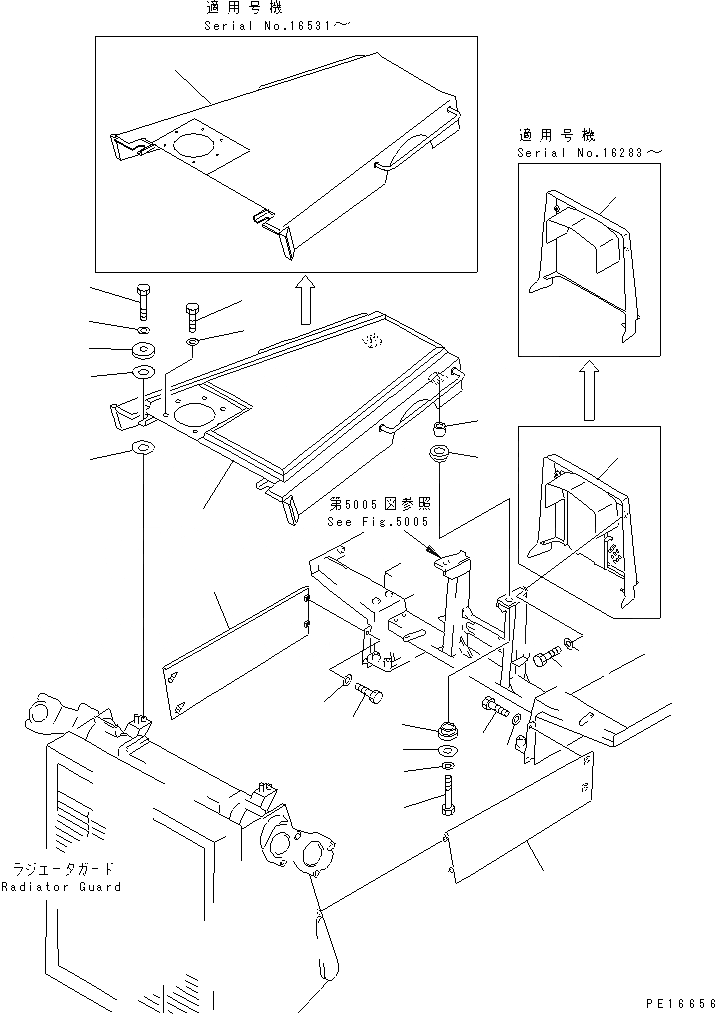 適用号機
Serial No.16531～

適用号機
Serial No.16283～

第5005図参照
See Fig.5005

ラジエータガード
Radiator Guard

PE16656