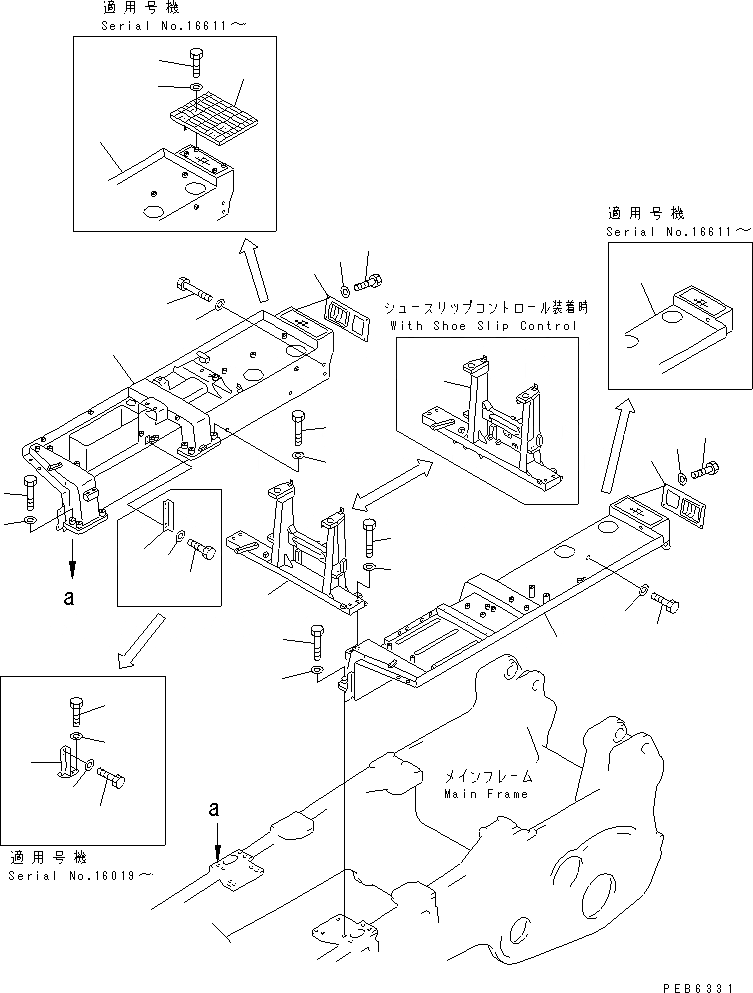 適用号機
Serial No.16611～

適用号機
Serial No.16611～

シュースリップコントロール装着時
With Shoe Slip Control

a

メインフレーム
Main Frame

a

適用号機
Serial No.16019～

PEB6331