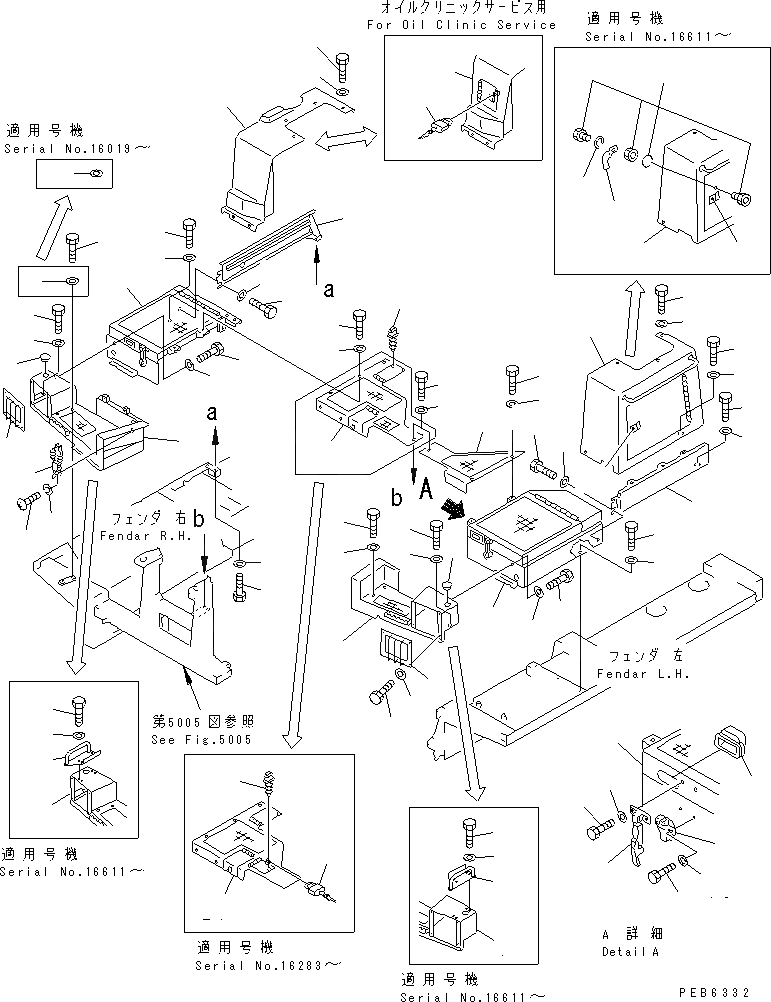 オイルクリニックサービス用
For Oil Clinic Service

適用号機
Serial No.16611～

適用号機
Serial No.16019～

a

a

b

A

b

フェンダ 右
Fendar R.H.

フェンダ 左
Fendar L.H.

第5005図参照
See Fig.5005

適用号機
Serial No.16611～

適用号機
Serial No.16283～

適用号機
Serial No.16611～

A 詳細
Detail A

PEB6332