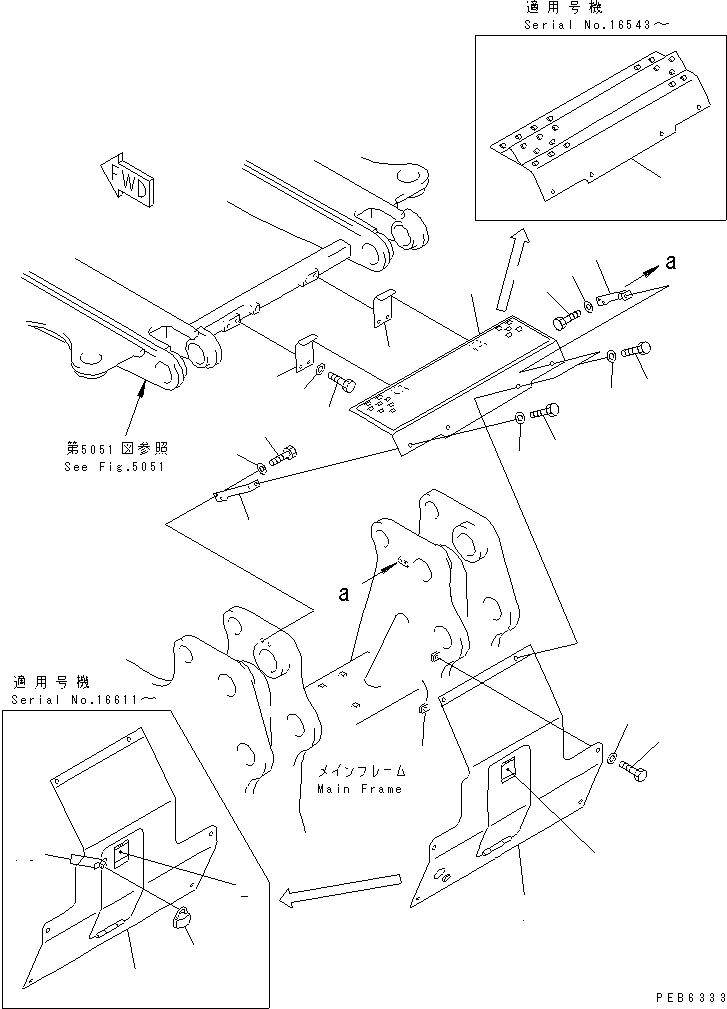 適用号機
Serial No.16543～

FWD

a

第5051図参照
See Fig.5051

a

適用号機
Serial No.16611～

メインフレーム
Main Frame

PEB6333