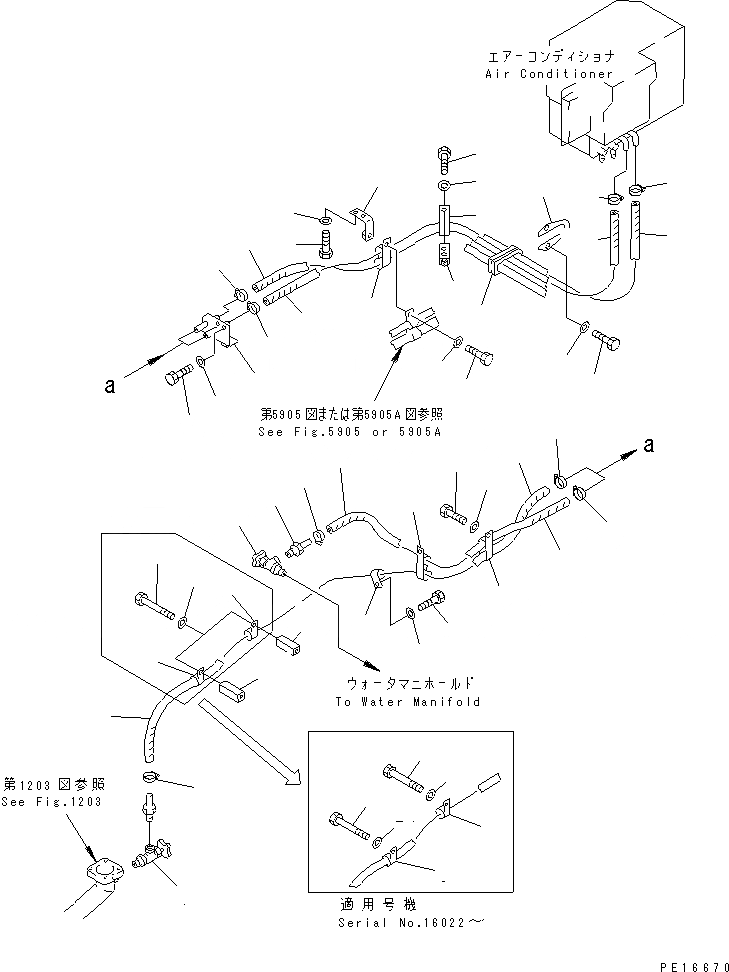 エアーコンディショナ
Air Conditioner

a

第5905図または第5905A図参照
See Fig.5905 or 5905A

a

ウォータマニホールド
To Water Manifold

第1203図参照
See Fig.1203

適用号機
Serial No.16022～

PE16670