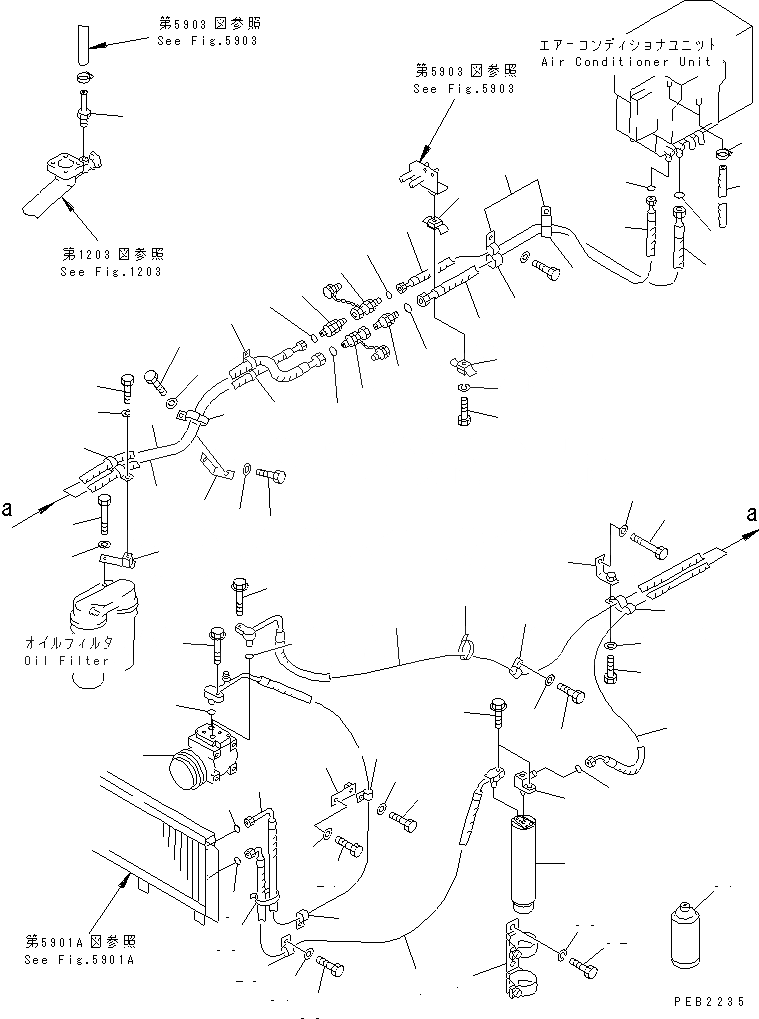 第5903図参照
See Fig.5903

第5903図参照
See Fig.5903

エアーコンディショナユニット
Air Conditioner Unit

第1203図参照
See Fig.1203

a

a

オイルフィルタ
Oil Filter

第5901A図参照
See Fig.5901A

PEB2235