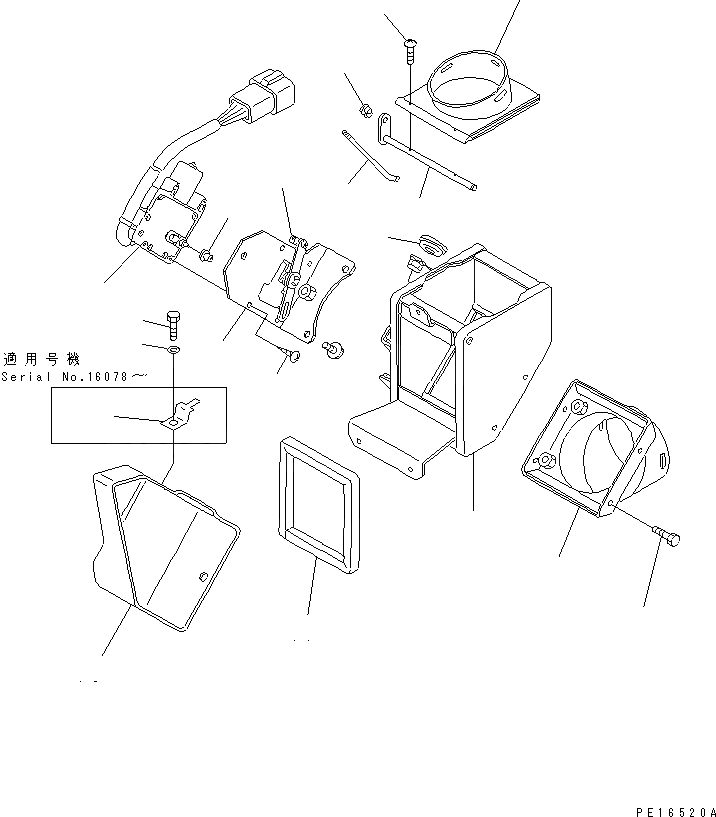 適用号機
Serial No.16078～

PE16520A