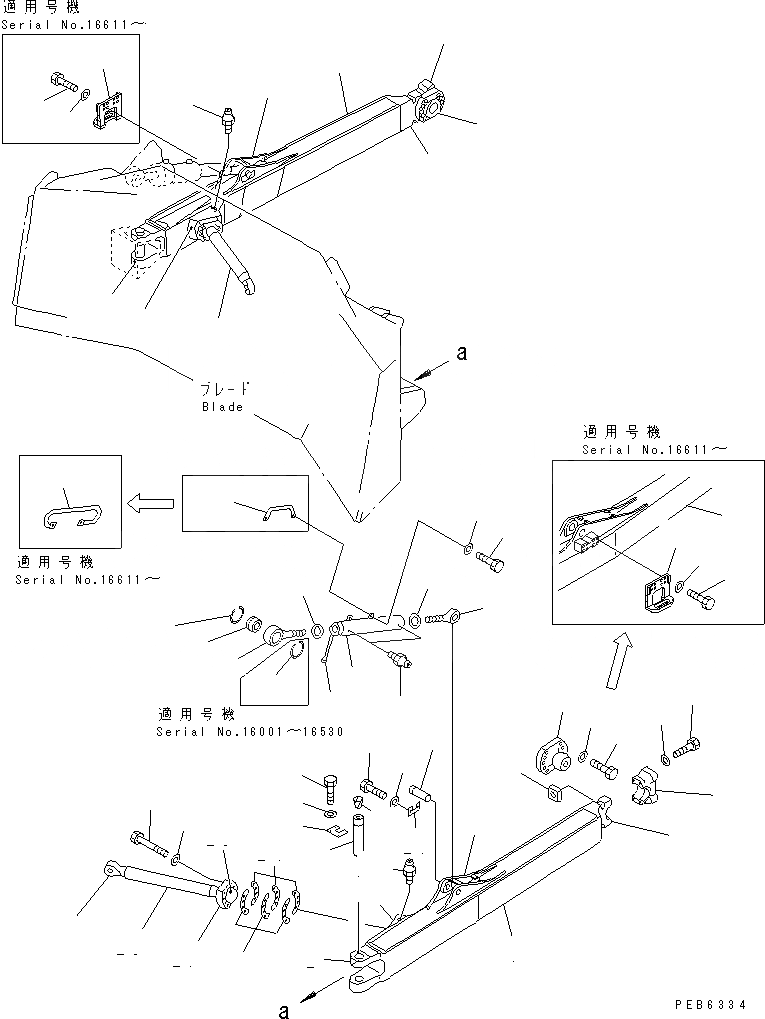 適用号機
Serial No.16611～

a

ブレード
Blade

適用号機
Serial No.16611～

適用号機
Serial No.16611～

適用号機
Serial No.16001～16530

a

PEB6334