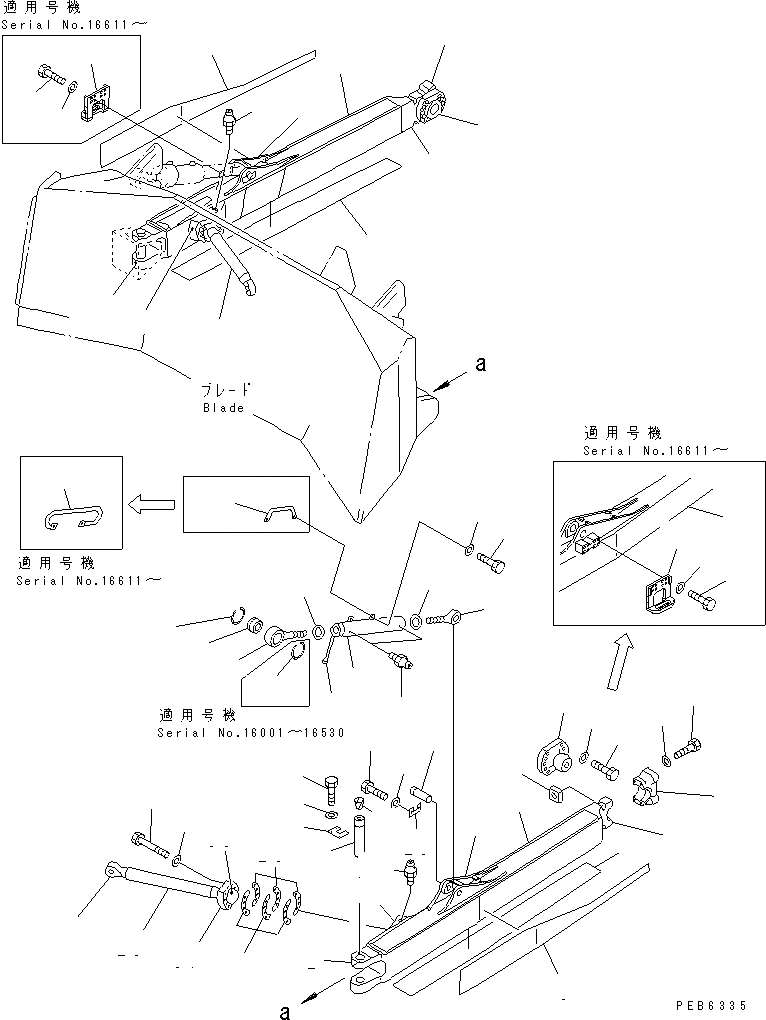 適用号機
Serial No.16611～

ブレード
Blade

a

適用号機
Serial No.16611～

適用号機
Serial No.16611～

適用号機
Serial No.16001～16530

a

PEB6335