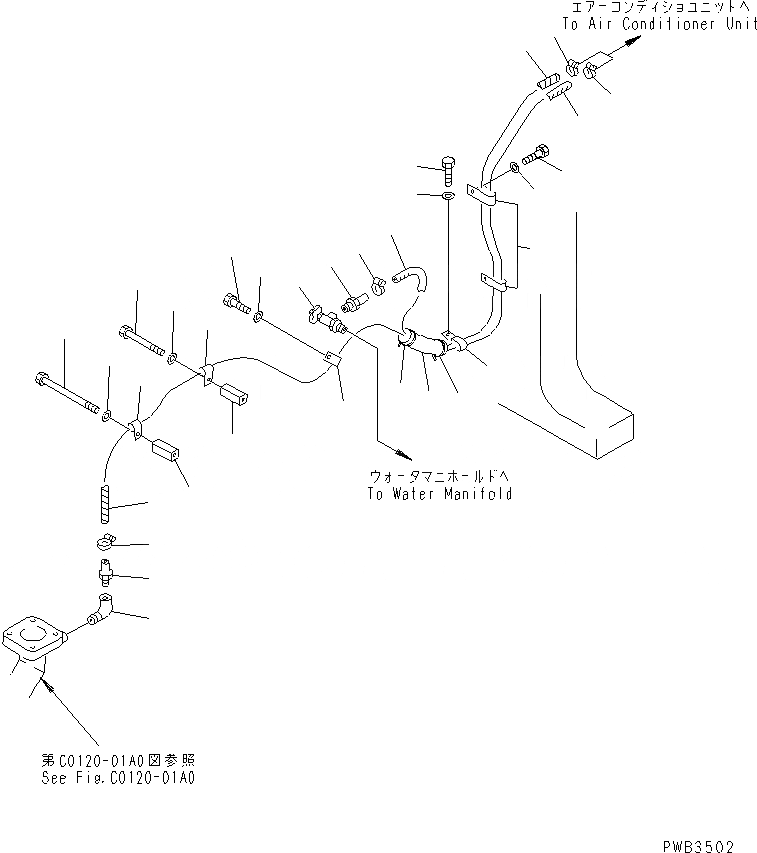 エアーコンディショユニットへ
To Air Conditioner Unit

ウォータマニホールドへ
To Water Manifold

第C0120-01A0図参照
See Fig.C0120-01A0

PWB3502