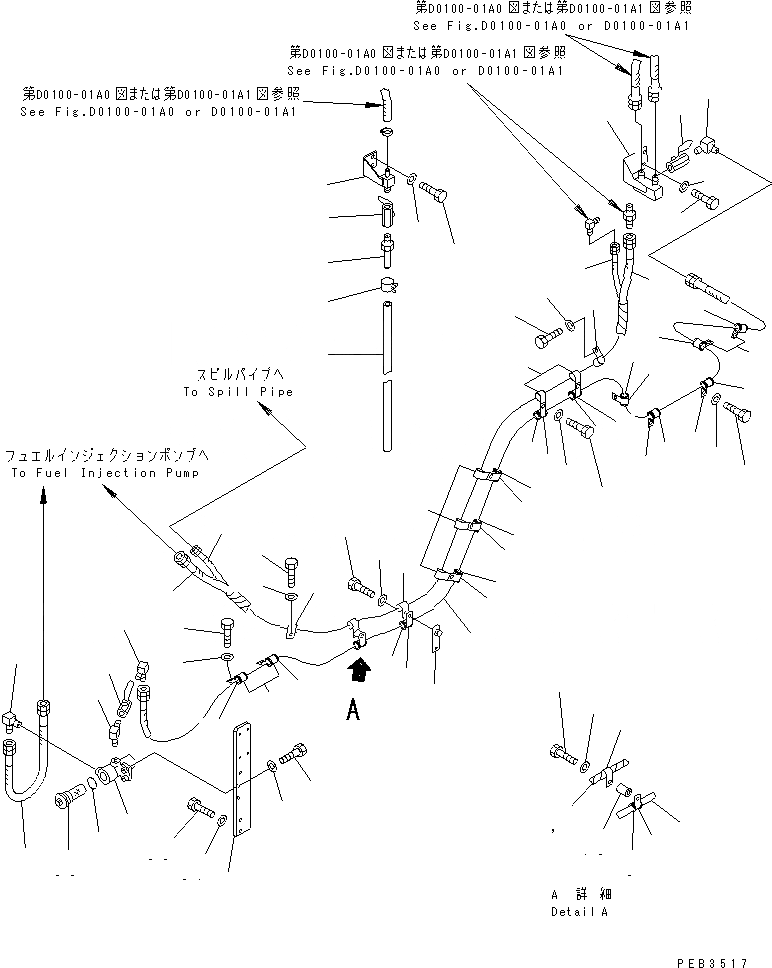 第D0100-01A0 図または第D0100-01A1 図参照
See Fig.D0100-01A0 or D0100-01A1

第D0100-01A0 図または第D0100-01A1 図参照
See Fig.D0100-01A0 or D0100-01A1

第D0100-01A0 図または第D0100-01A1 図参照
See Fig.D0100-01A0 or D0100-01A1

スピルパイプへ
To Spill Pipe

フュエルインジェクションポンプへ
To Fuel Injection Pump

A

A 詳細
Detail A

PEB3517