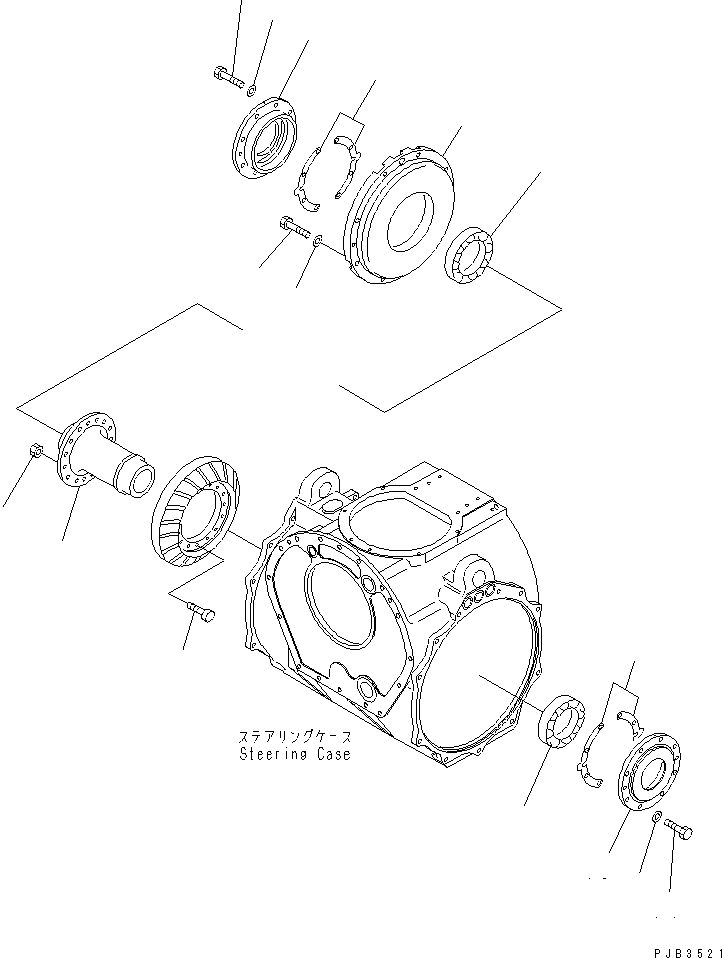 ステアリングケース
Steering Case

PJB3521