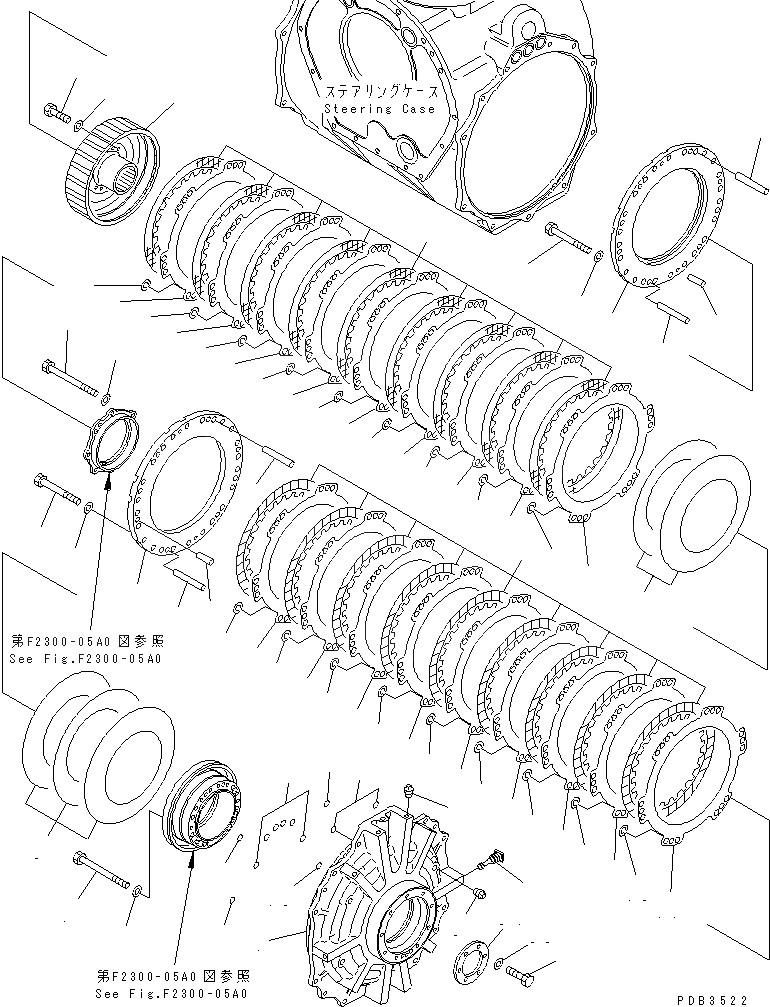 ステアリングケース
Steering Case

第F2300-05A0 図参照
See Fig.F2300-05A0

第F2300-05A0 図参照
See Fig.F2300-05A0

PDB3522