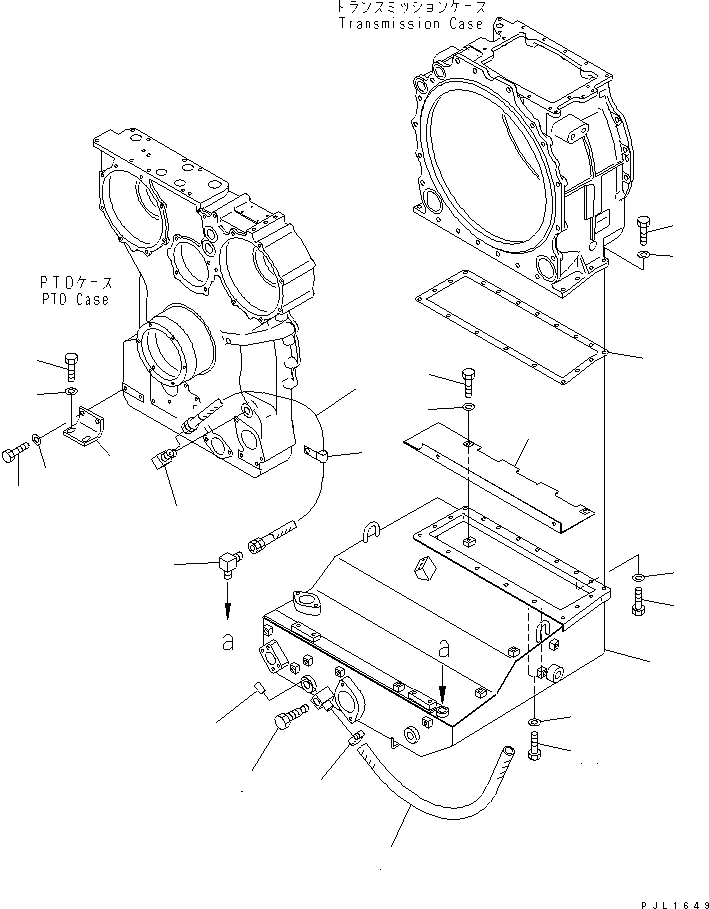 トランスミッションケース
Transmission Case

PTOケース
PTO Case

a

a

PJL1649