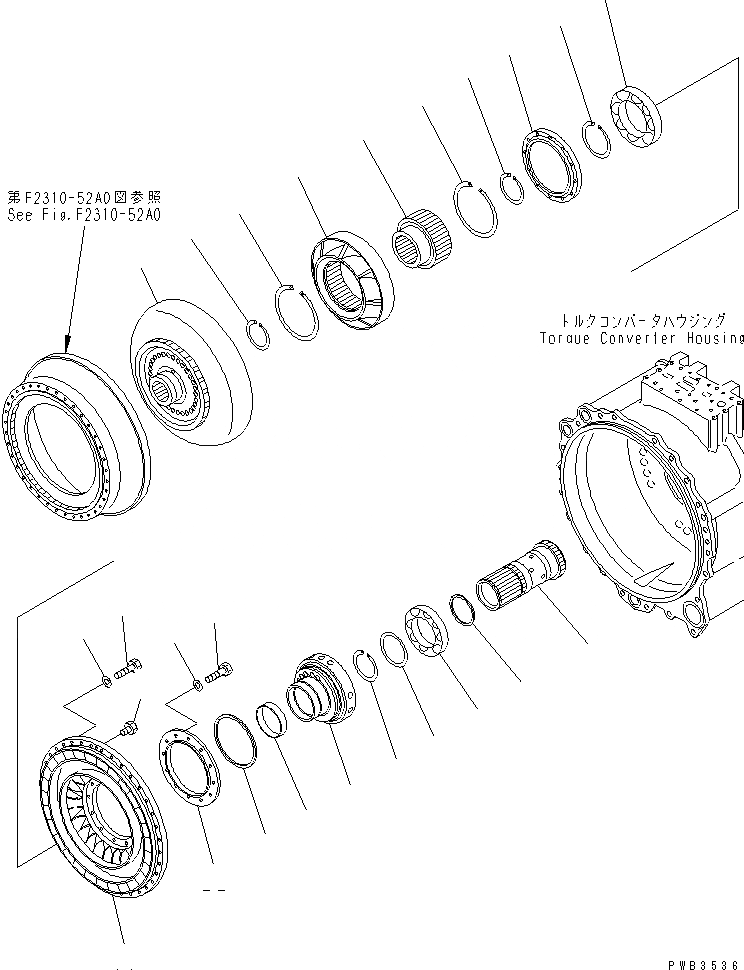 第F2310-52A0図参照
See Fig.F2310-52A0

トルクコンバータハウジング
Torque Converter Housing

PWB3536