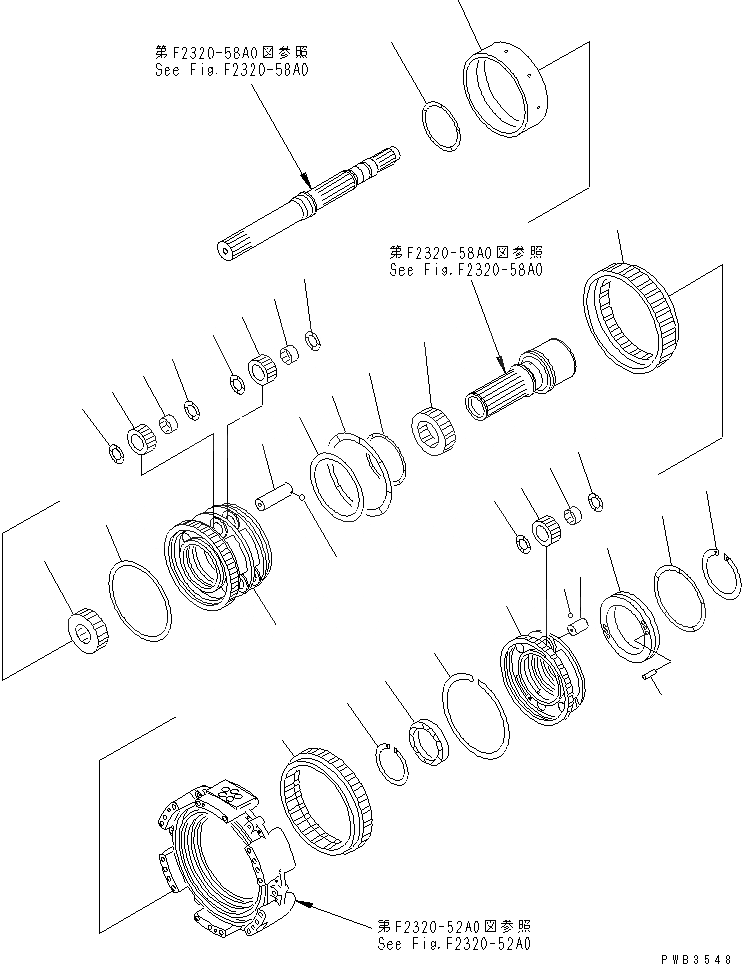 第F2320-58A0図参照
See Fig.F2320-58A0

第F2320-58A0図参照
See Fig.F2320-58A0

第F2320-52A0図参照
See Fig.F2320-52A0

PWB3548