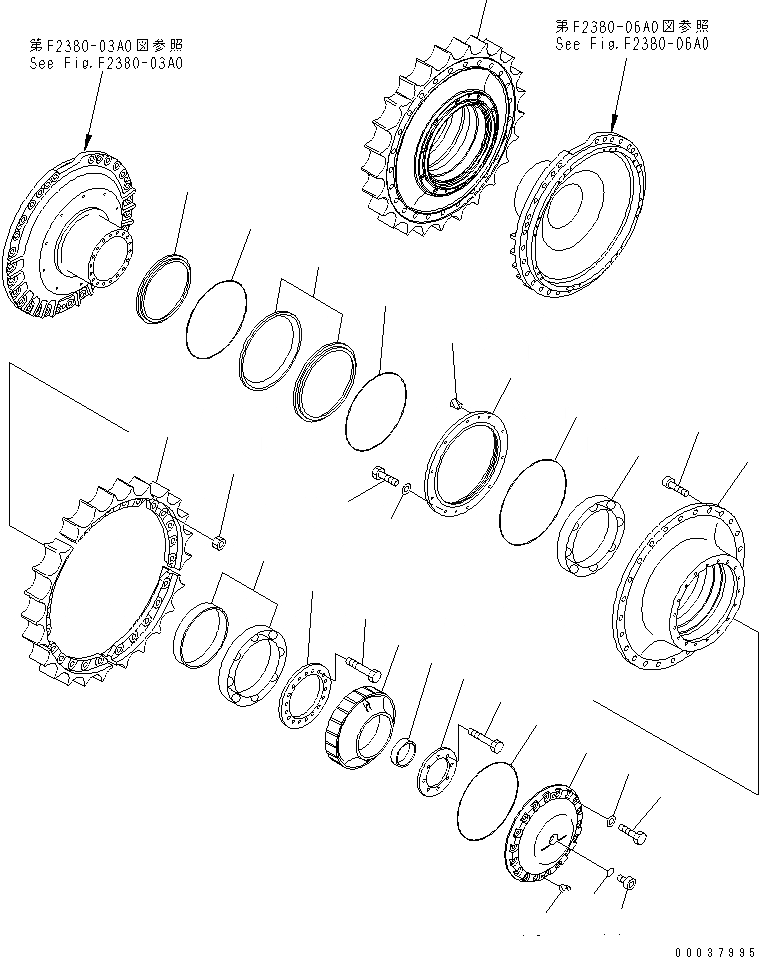 第F2380-03A0図参照
See Fig.F2380-03A0

第F2380-06A0図参照
See Fig.F2380-06A0

00037995