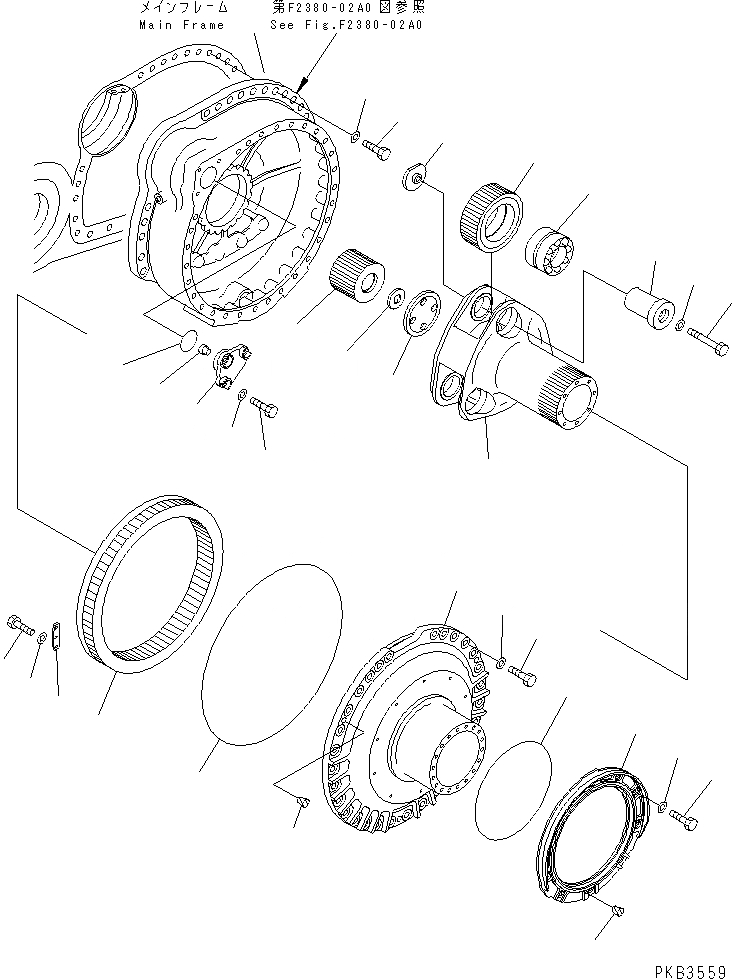 メインフレーム
Main Frame
第F2380-02A0図参照
See Fig.F2380-02A0

PKB3559