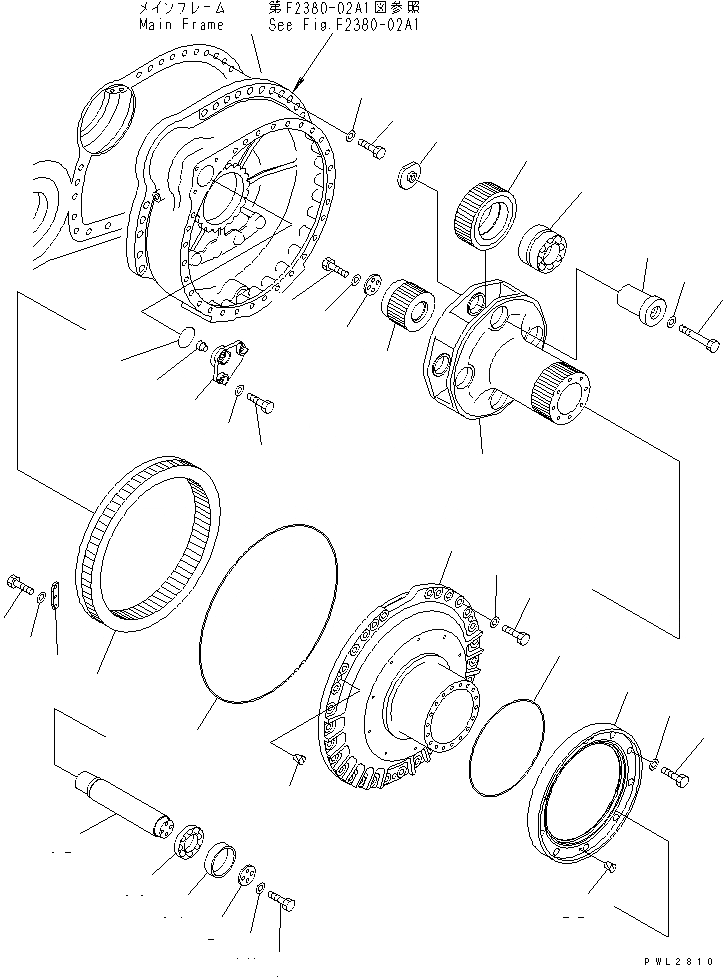 メインフレーム
Main Frame
第F2380-02A1図参照
See Fig.F2380-02A1

PWL2810