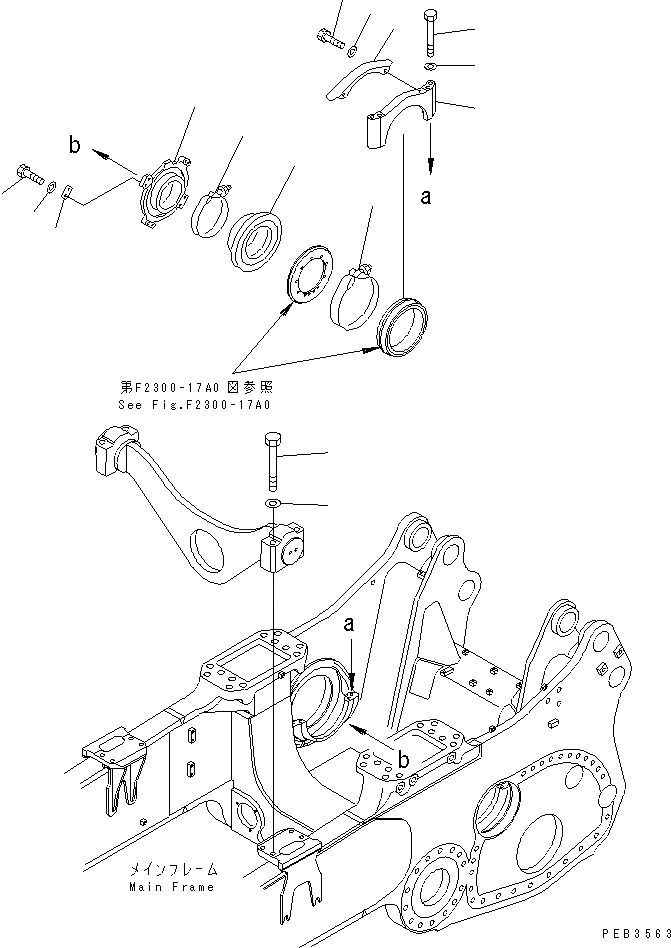 b

a

第F2300-17A0 図参照
See Fig.F2300-17A0

a

b

メインフレーム
Main Frame

PEB3563