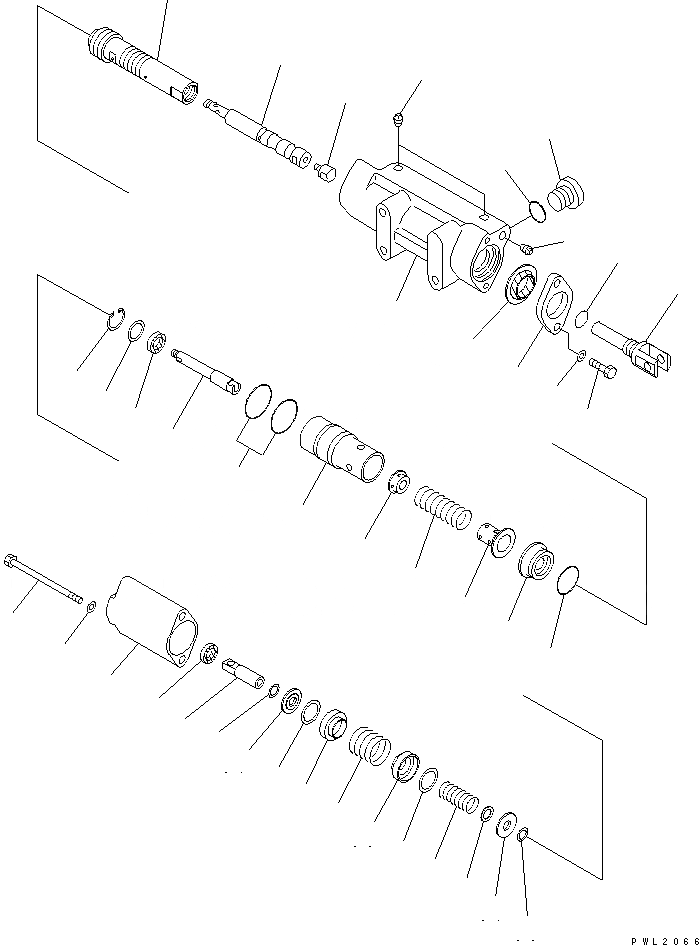 PWL2066