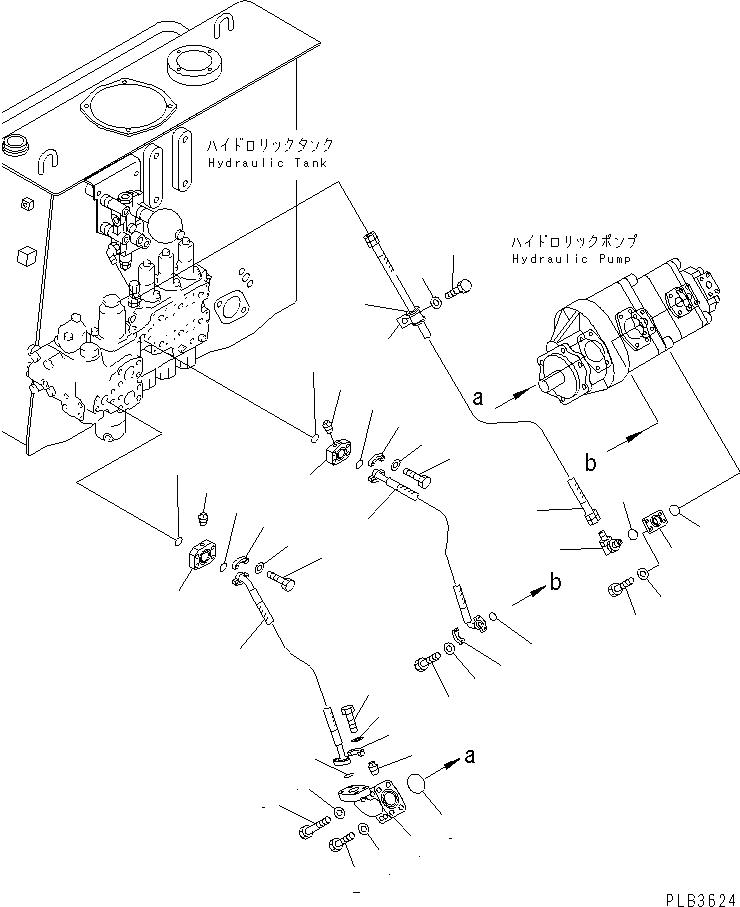 ハイドロリックタンク
Hydraulic Tank

ハイドロリックポンプ
Hydraulic Pump

a

b

b

a

PLB3624