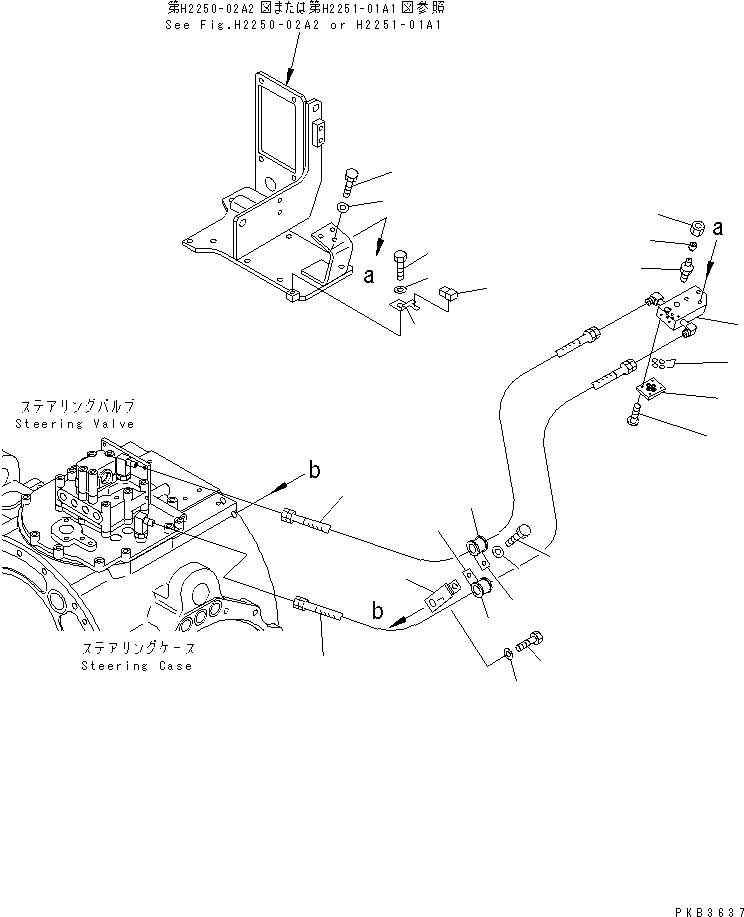 第H2250-02A2 図または第H2251-01A1 図参照
See Fig.H2250-02A2 or H2251-01A1

a

a

ステアリングバルブ
Steering Valve

b

b

ステアリングケース
Steering Case

PKB3637