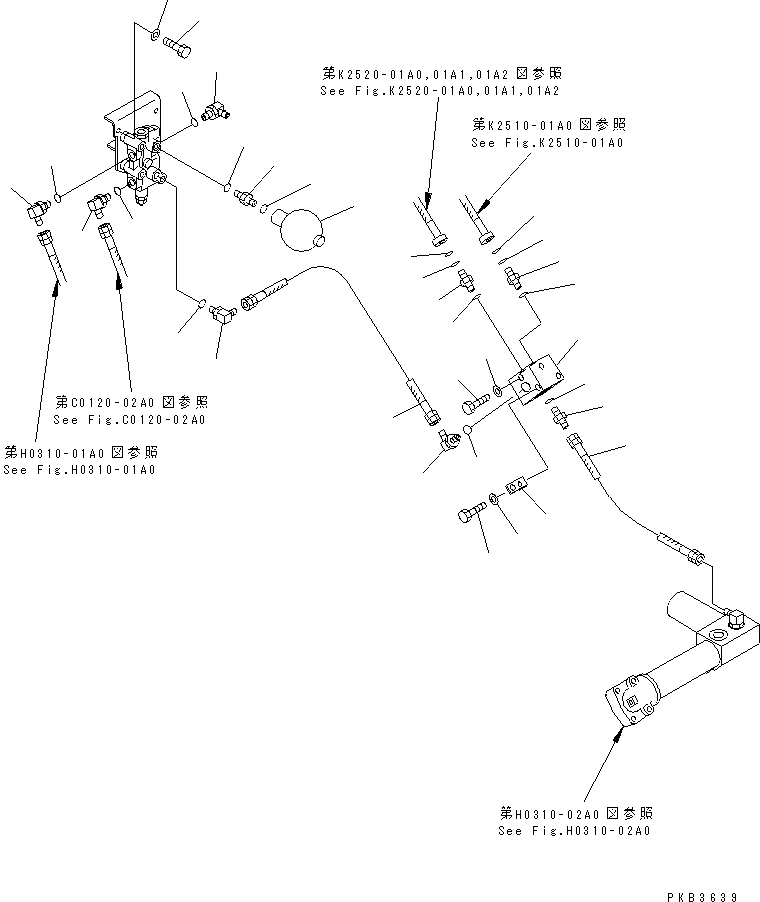 第K2520-01A0,01A1,01A2 図参照
See Fig.K2520-01A0,01A1,01A2

第K2510-01A0 図参照
See Fig.K2510-01A0

第C0120-02A0 図参照
See Fig.C0120-02A0

第H0310-01A0 図参照
See Fig.H0310-01A0

第H0310-02A0 図参照
See Fig.H0310-02A0

PKB3639