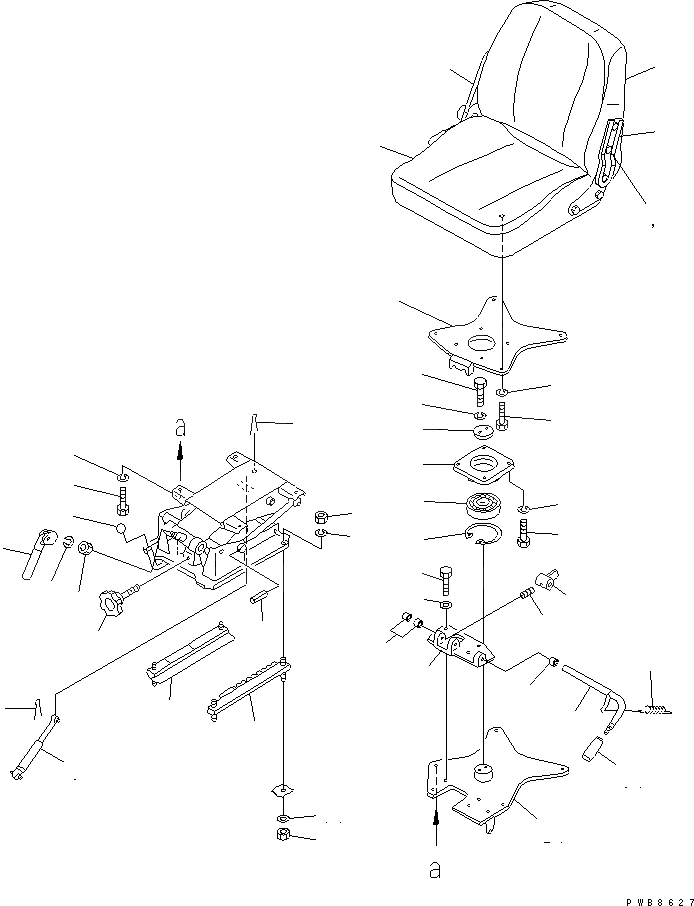 a

a

PWB8627