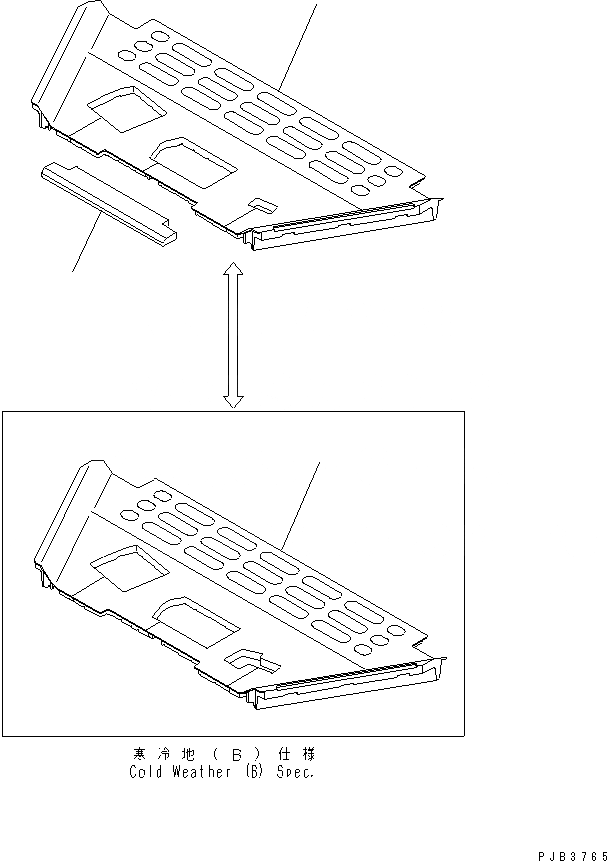 寒冷地（B）仕様
Cold Weather (B) Spec.

PJB3765