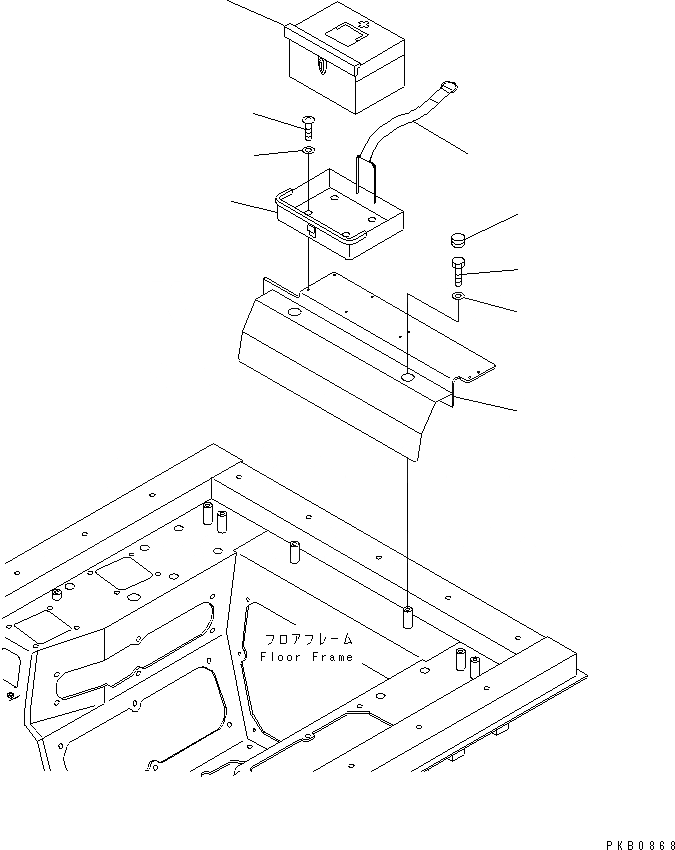 フロアフレーム
Floor Frame

PKB0868