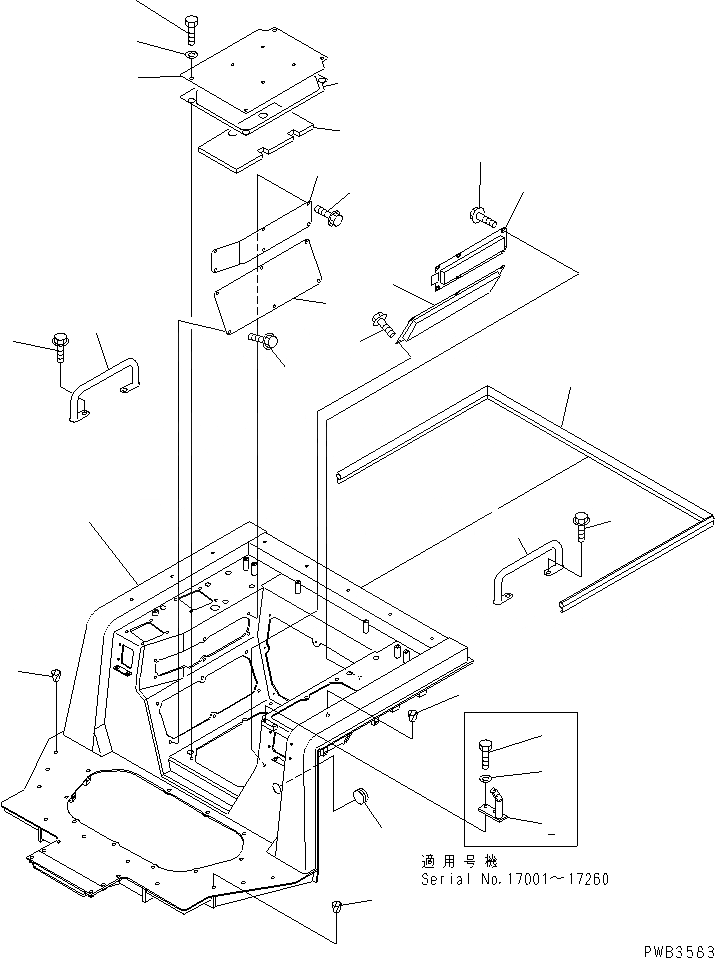 適用号機
Serial No.17001～17260

PWB3583