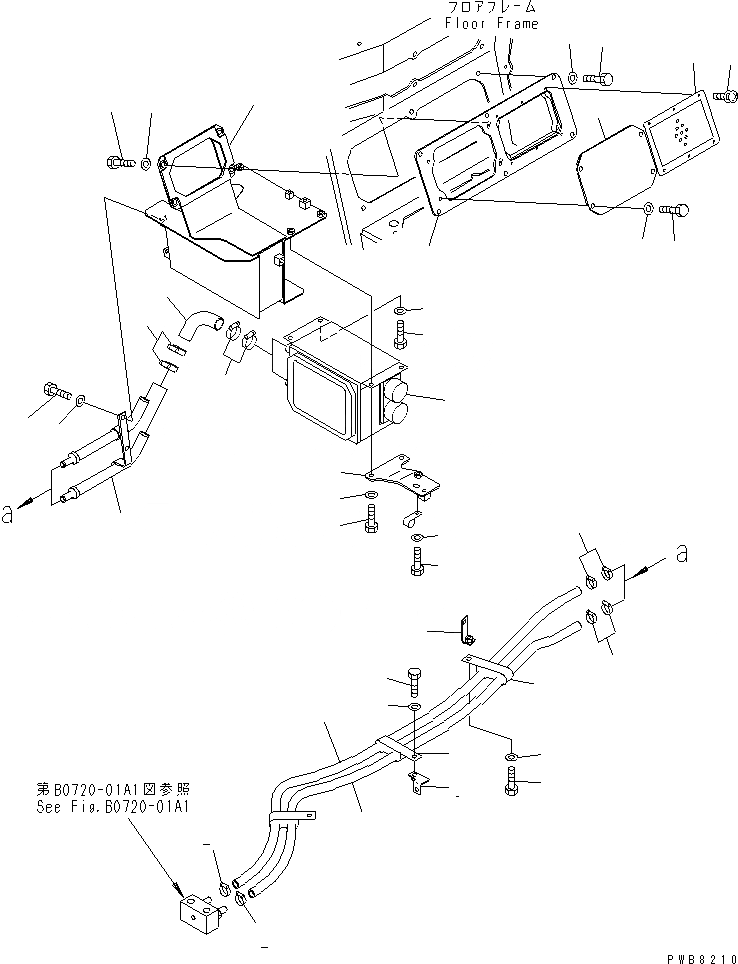 フロアフレーム
Floor Frame

a

a

第B0720-01A1図参照
See Fig.B0720-01A1

PWB8210