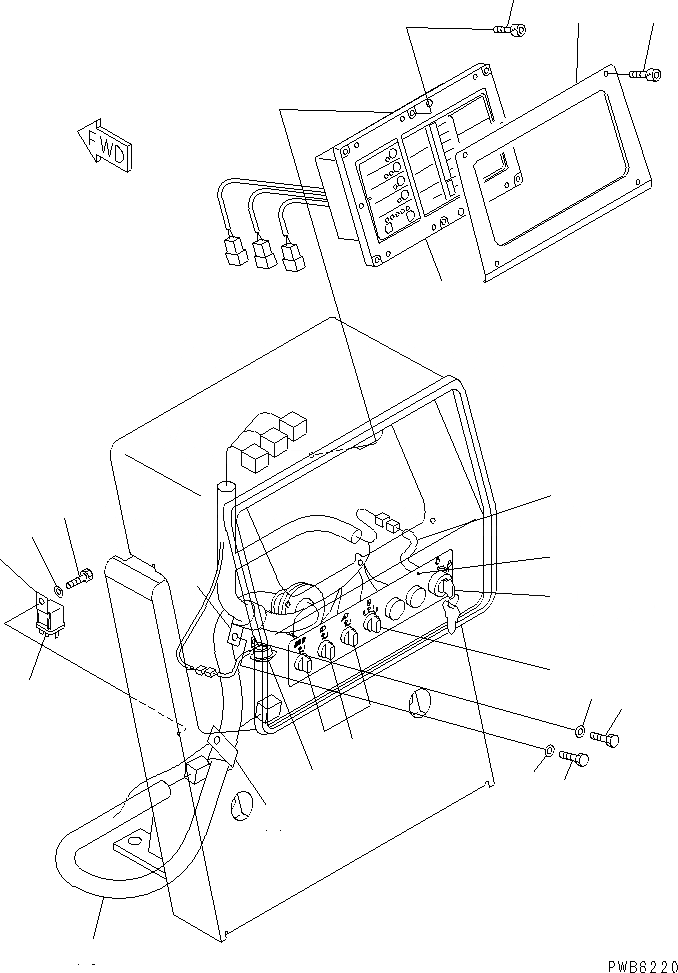 FWD

PWB6220