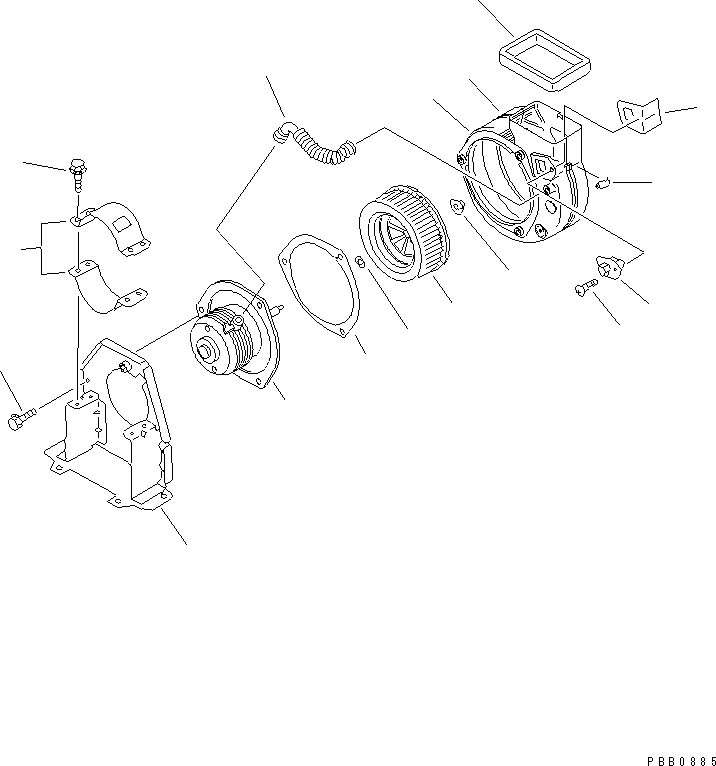 PBB0885