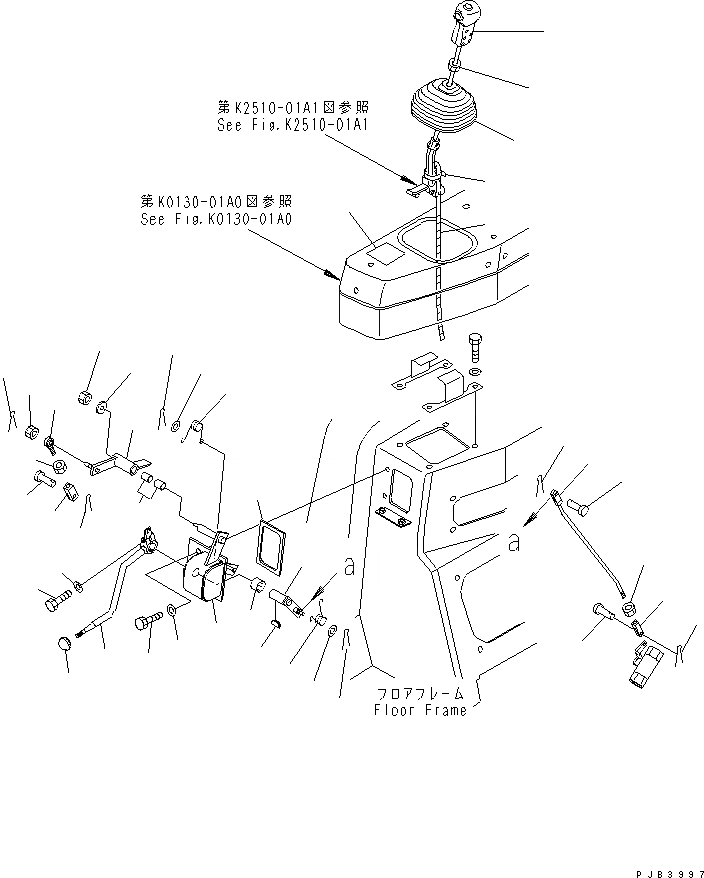 第K2510-01A1図参照
See Fig.K2510-01A1

第K0130-01A0図参照
See Fig.K0130-01A0

a

a

フロアフレーム
Floor Frame

PJB3997