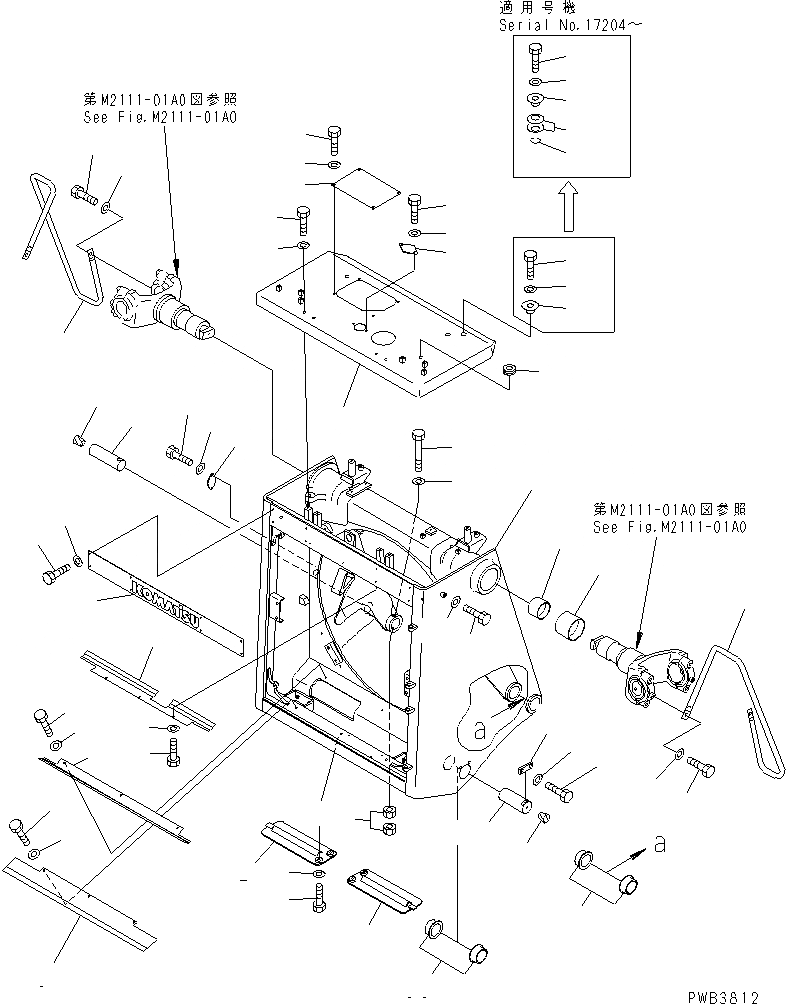 適用号機
Serial No.17204～

第M2111-01A0図参照
See Fig.M2111-01A0

第M2111-01A0図参照
See Fig.M2111-01A0

KOMATSU

a

a

PWB3812