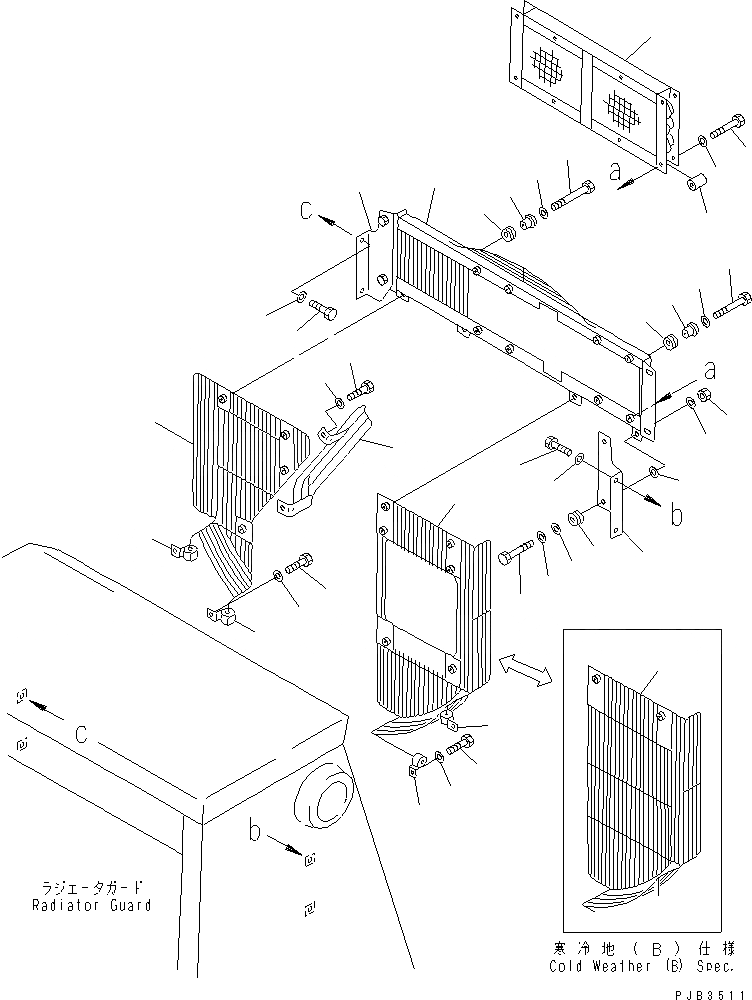 a
c
a
b
c
b
ラジエータガード
Radiator Guard
寒冷地（B）仕様
Cold Weather (B) Spec.
PJB3511